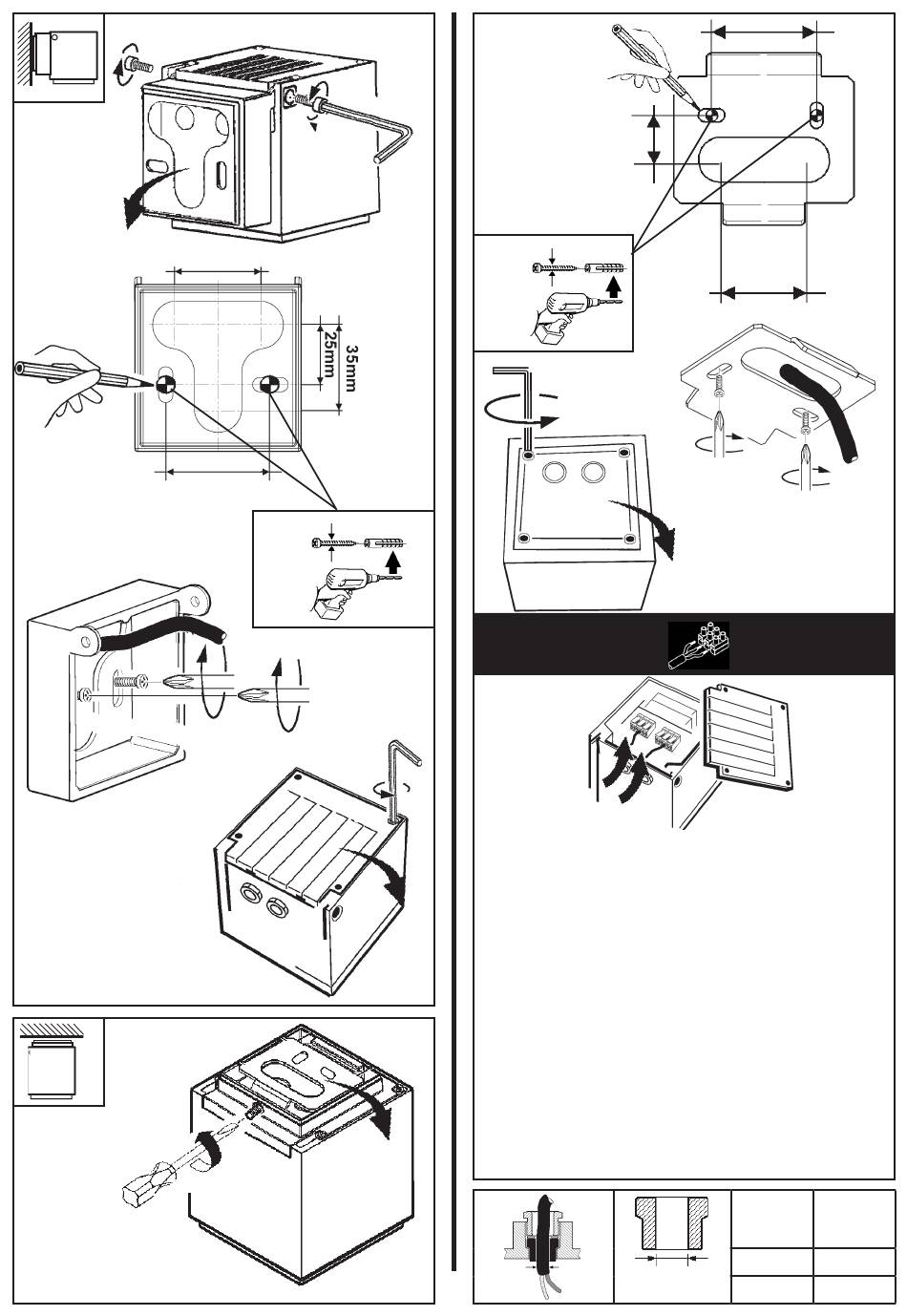 25mm
35mm