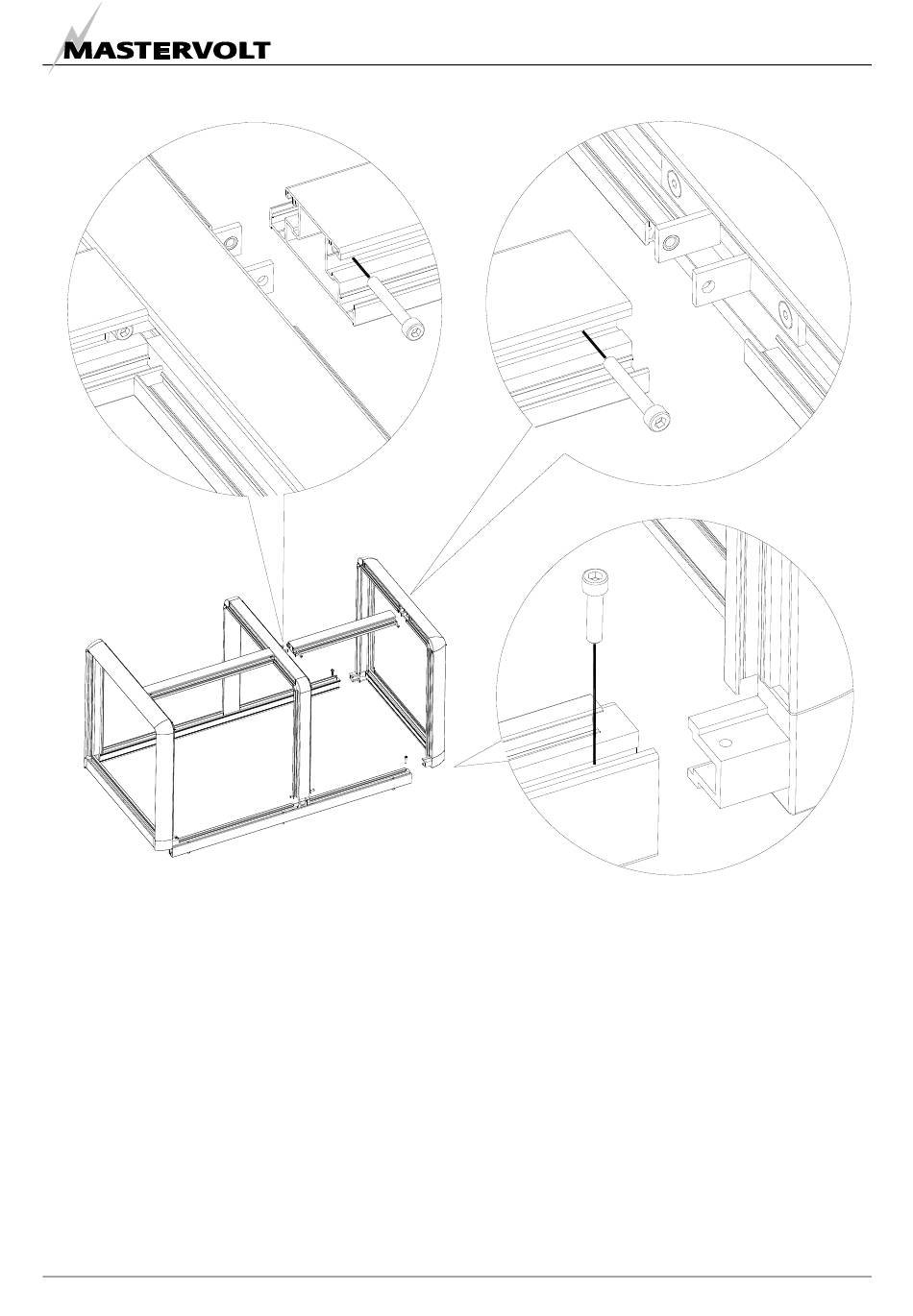 MASTERVOLT