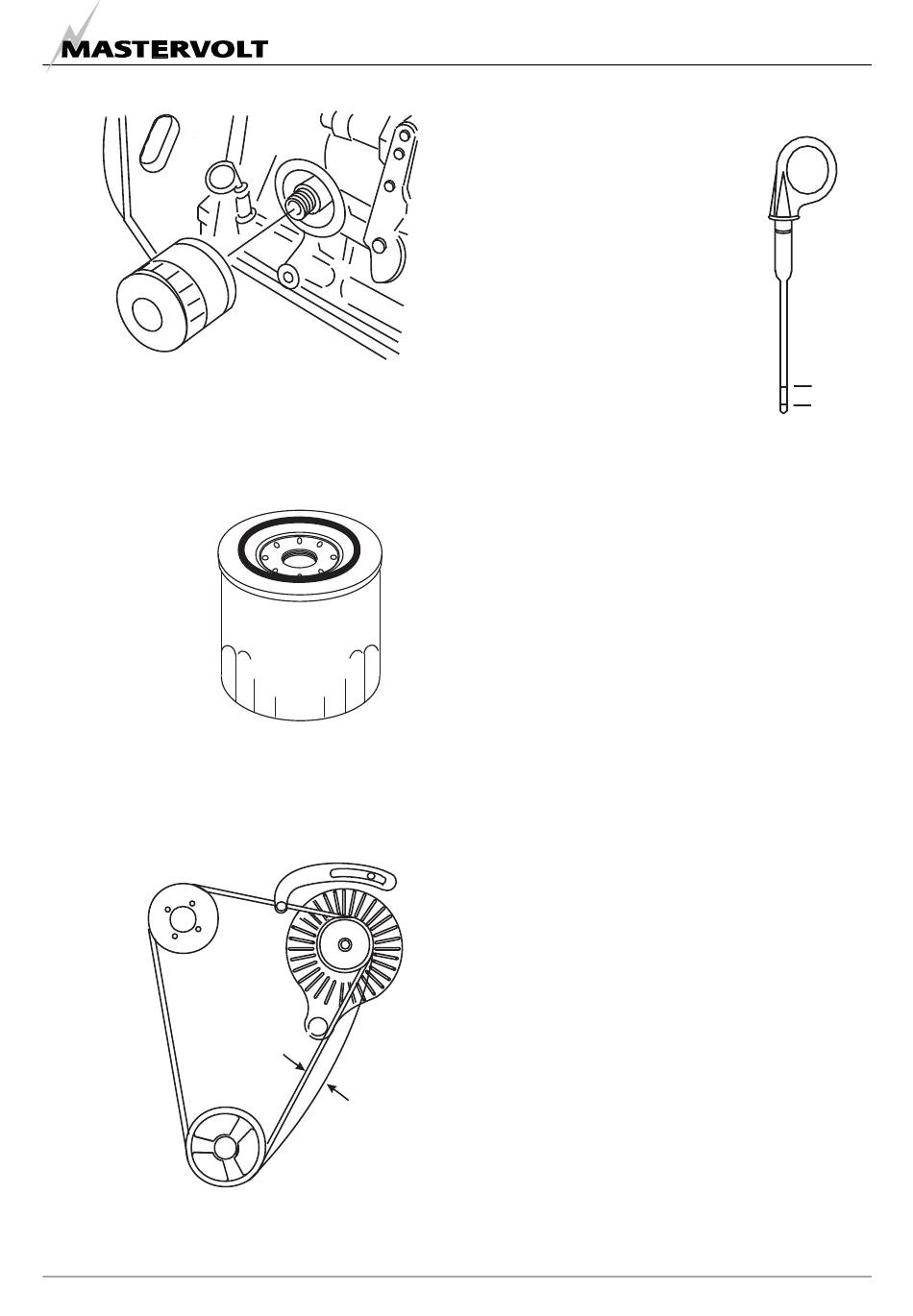 MASTERVOLT