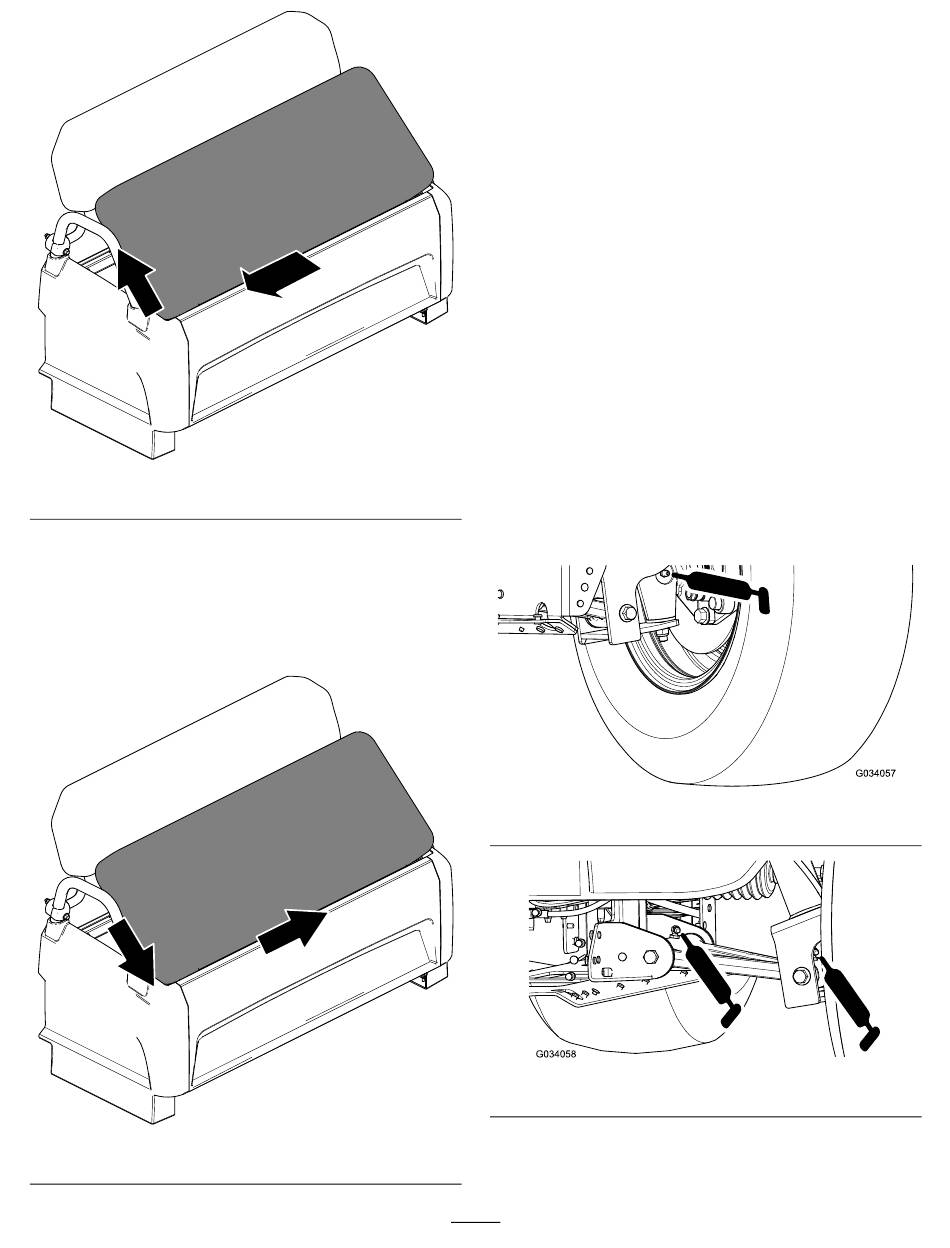 G034057

G034058