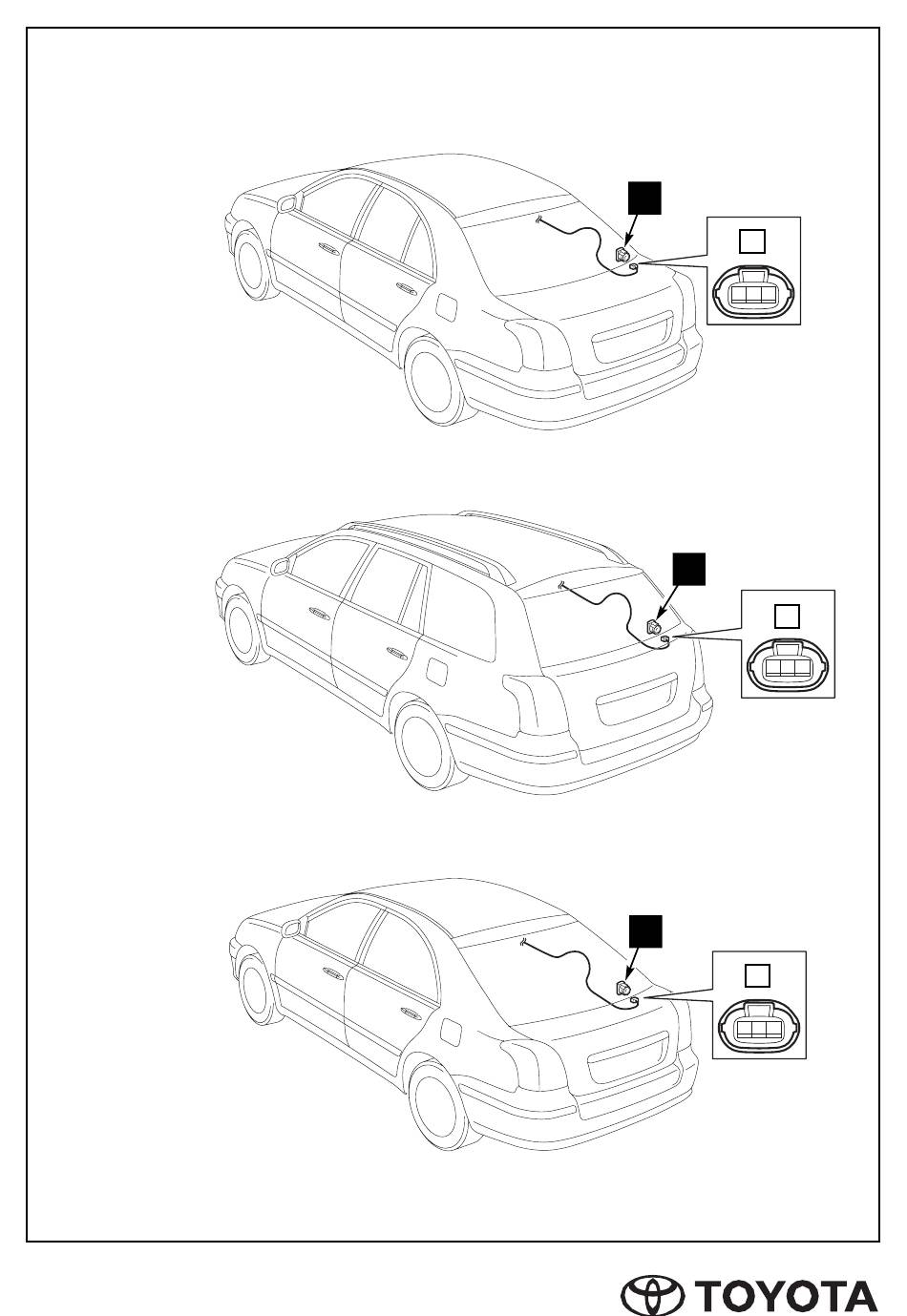 TOYOTA