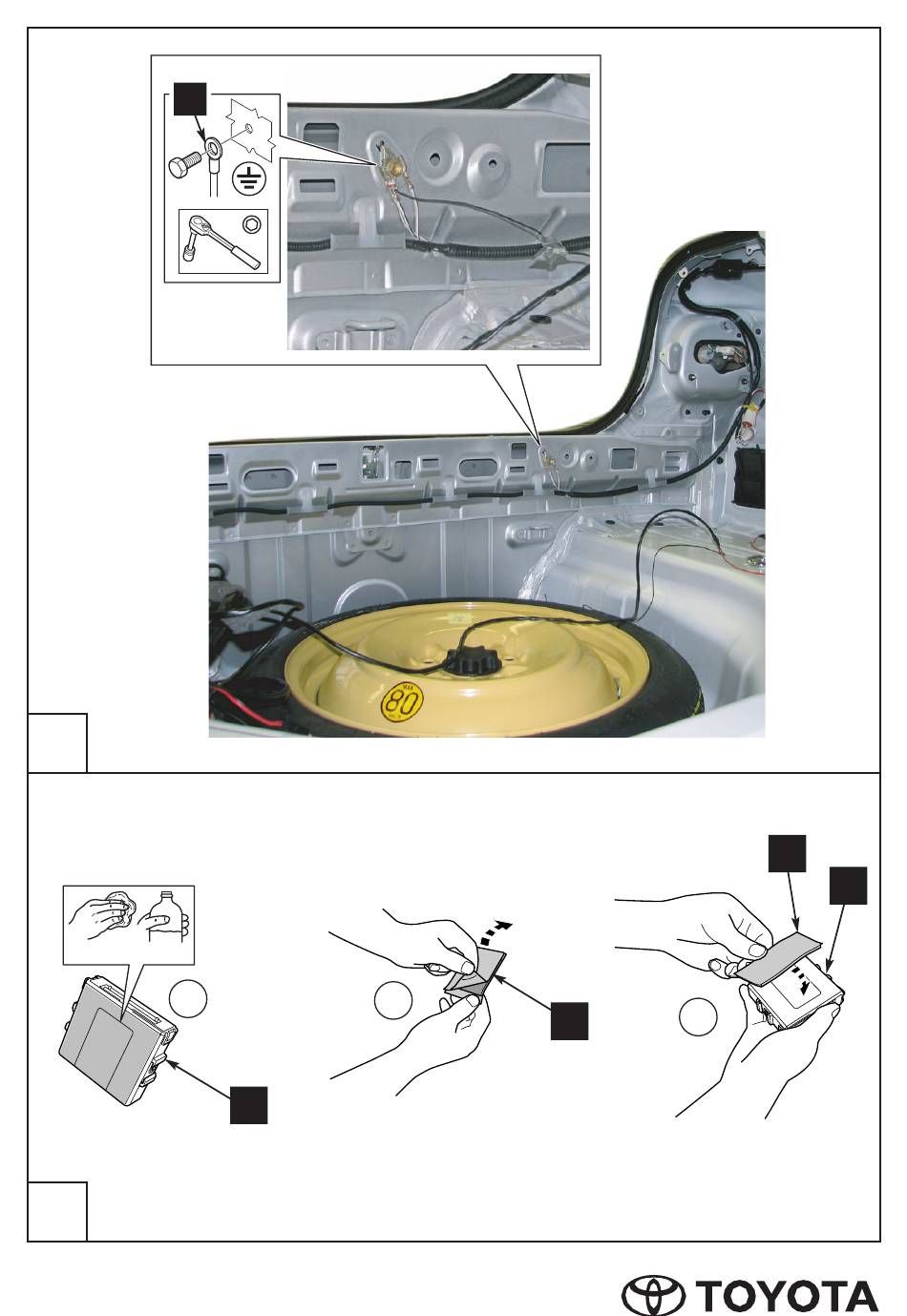 MAX
80

TOYOTA