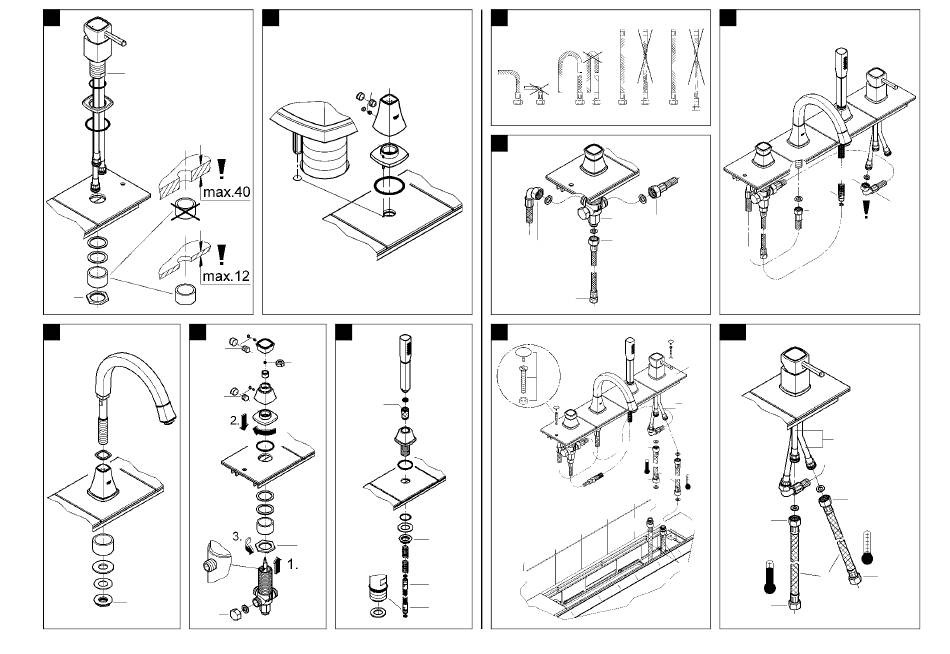 max.40

max.12

2.

3.

1.