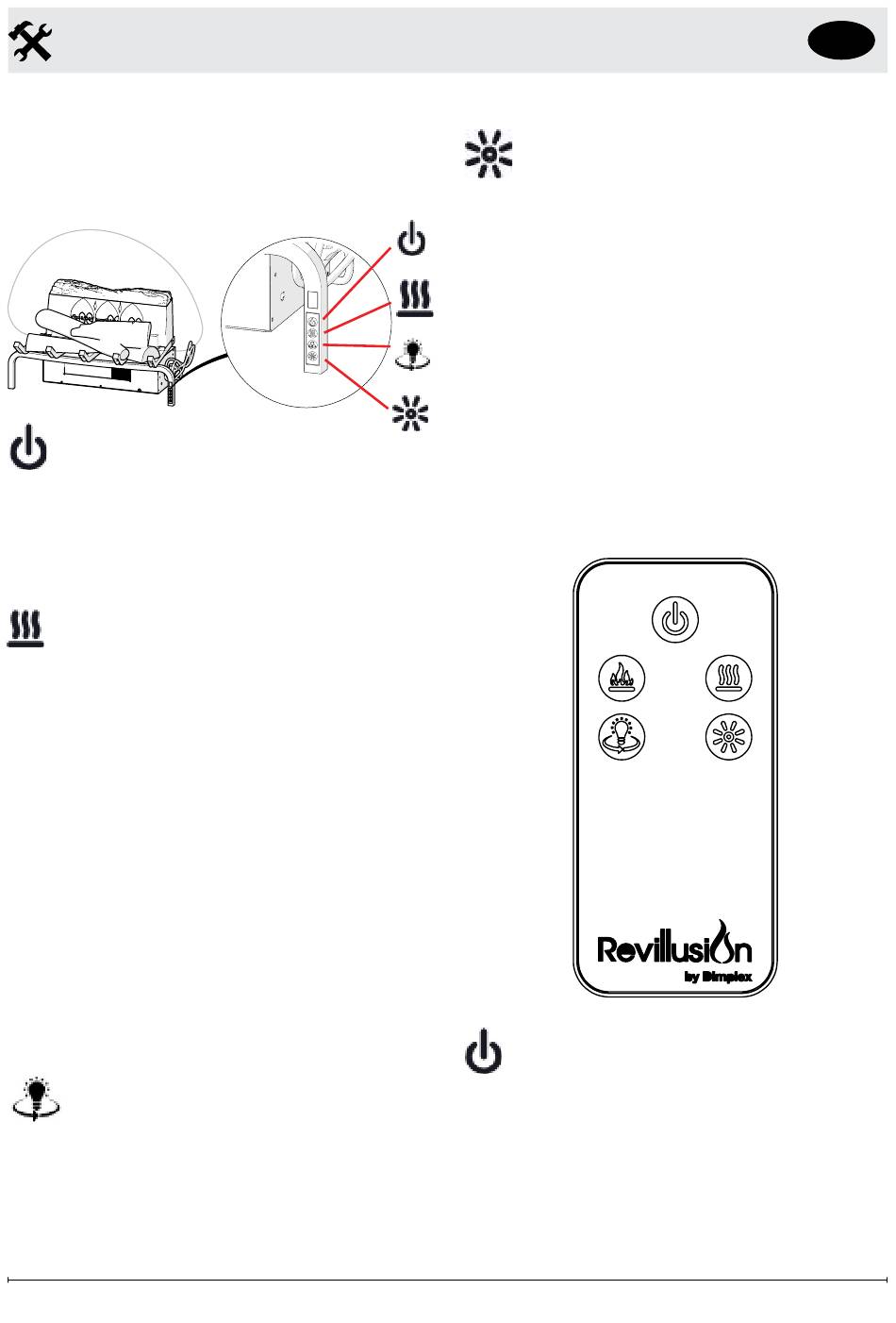 Revillusion
by Dimplex