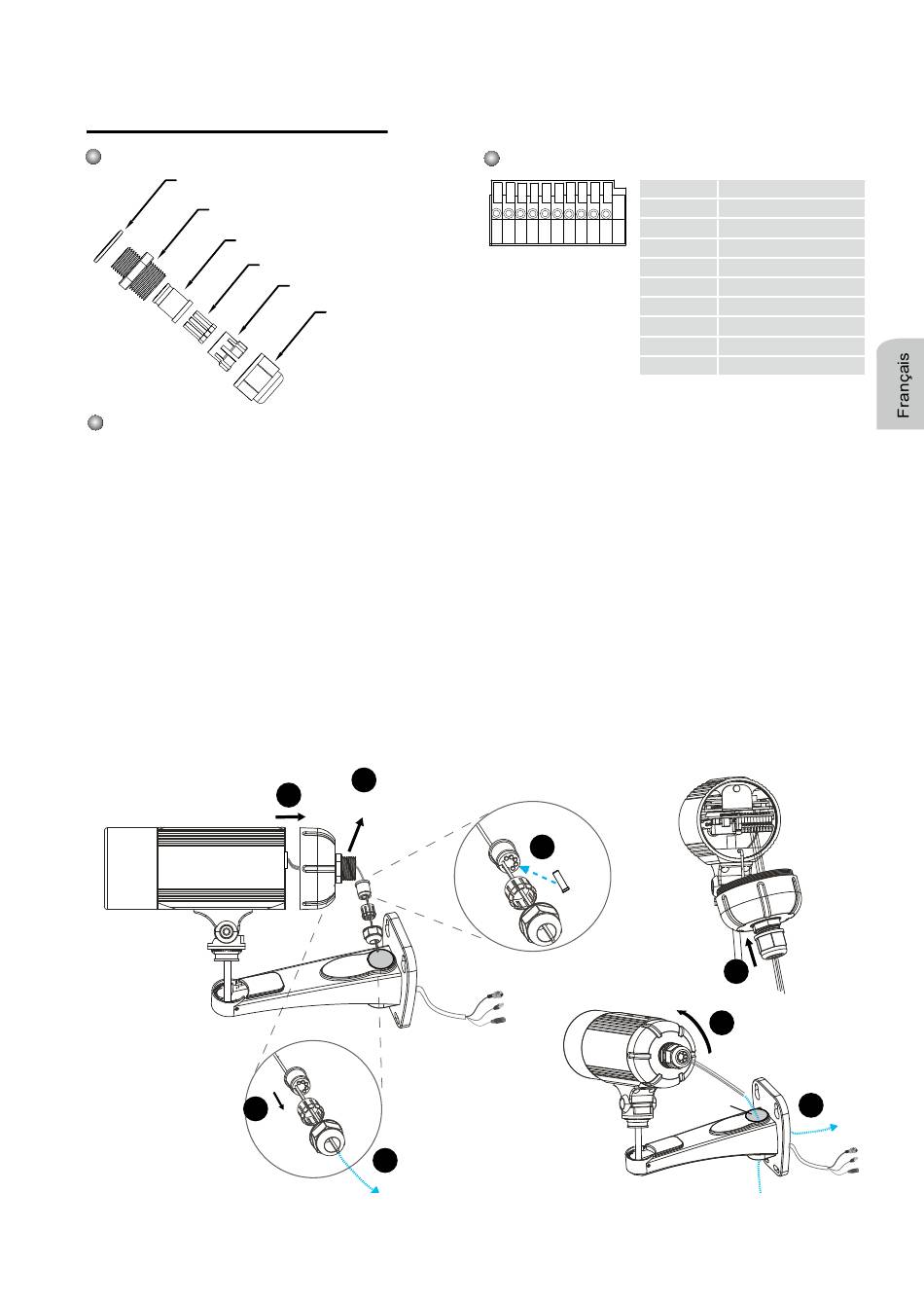 Français