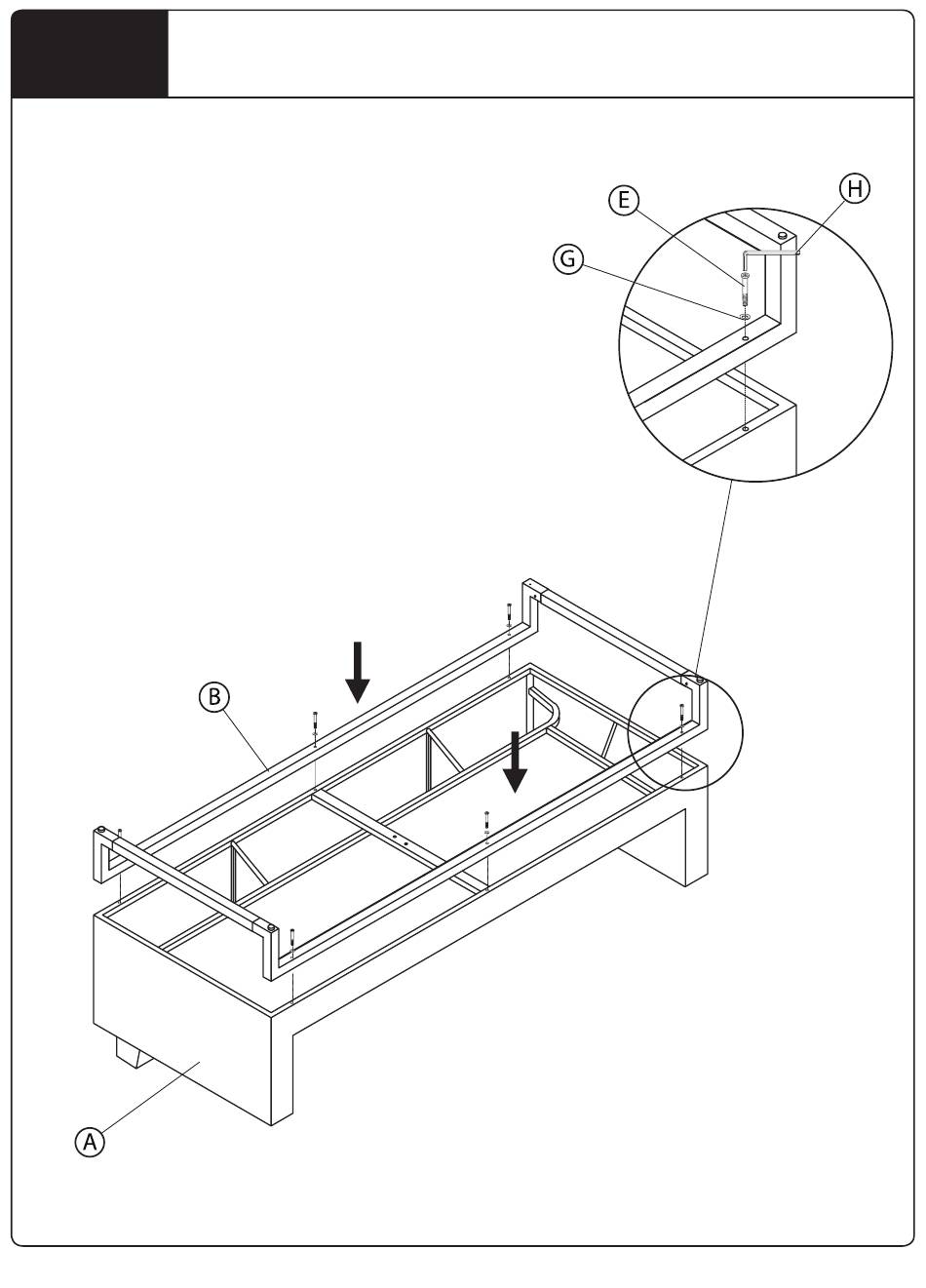 E
H
G
B
A