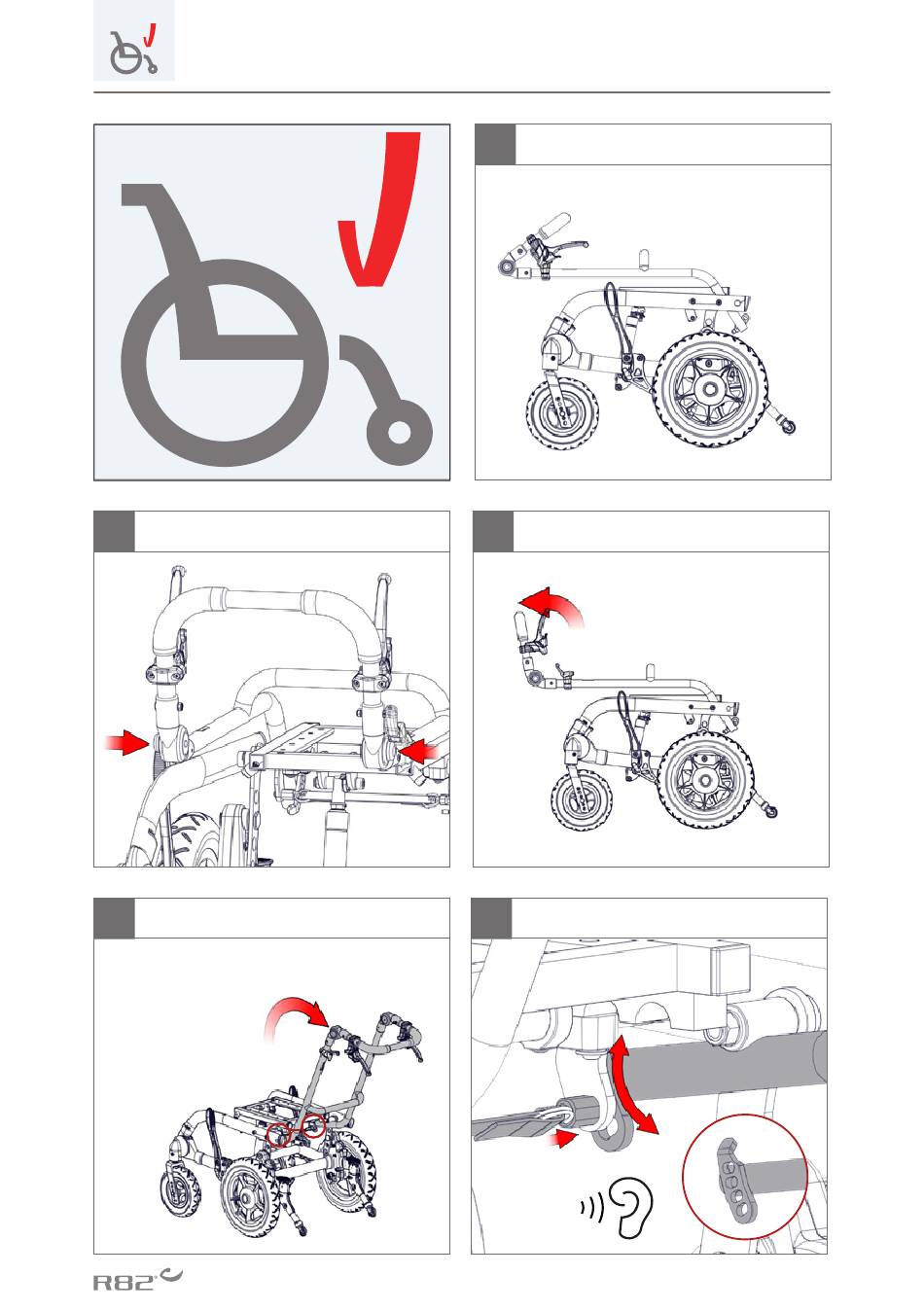 R82