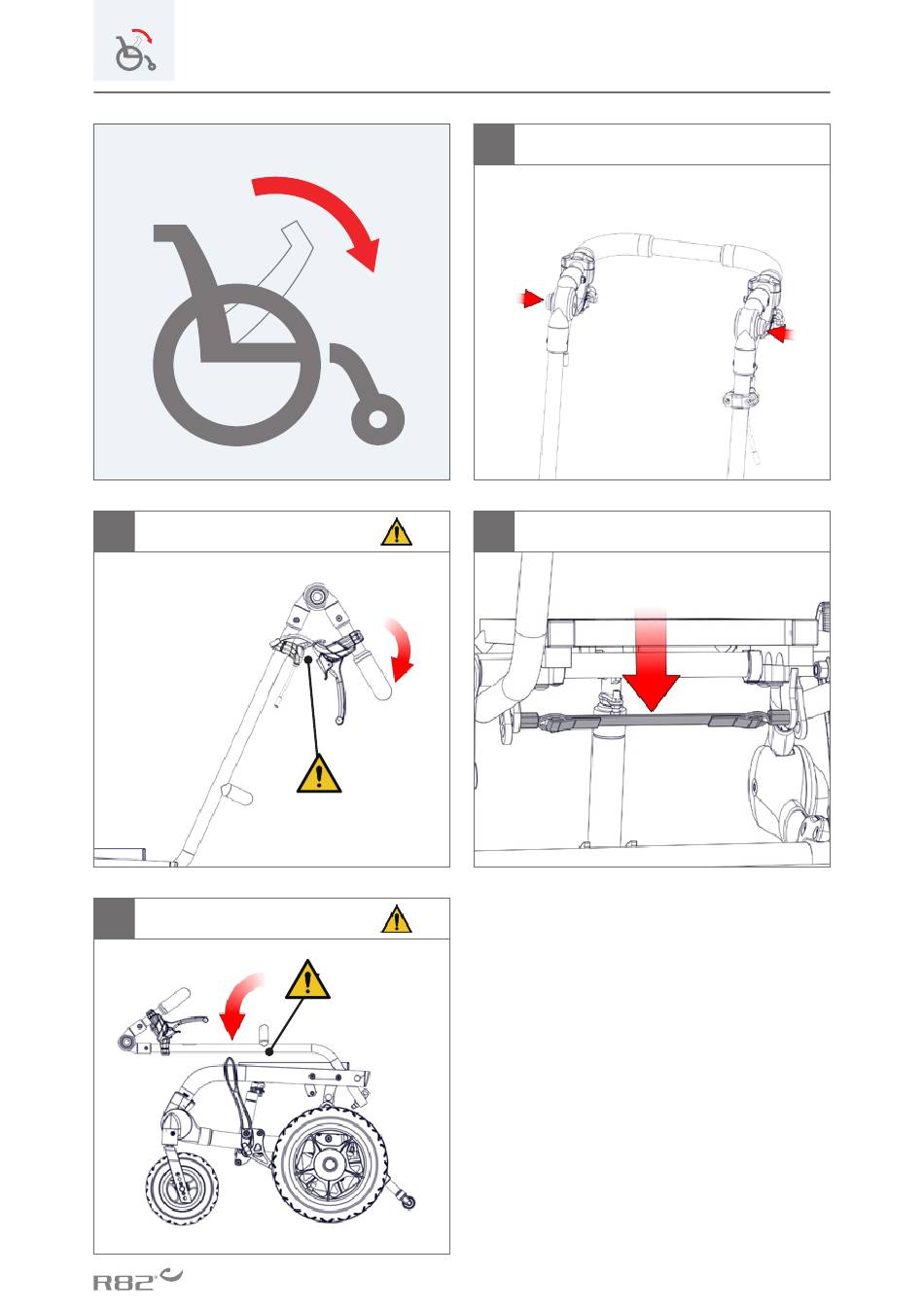 R82