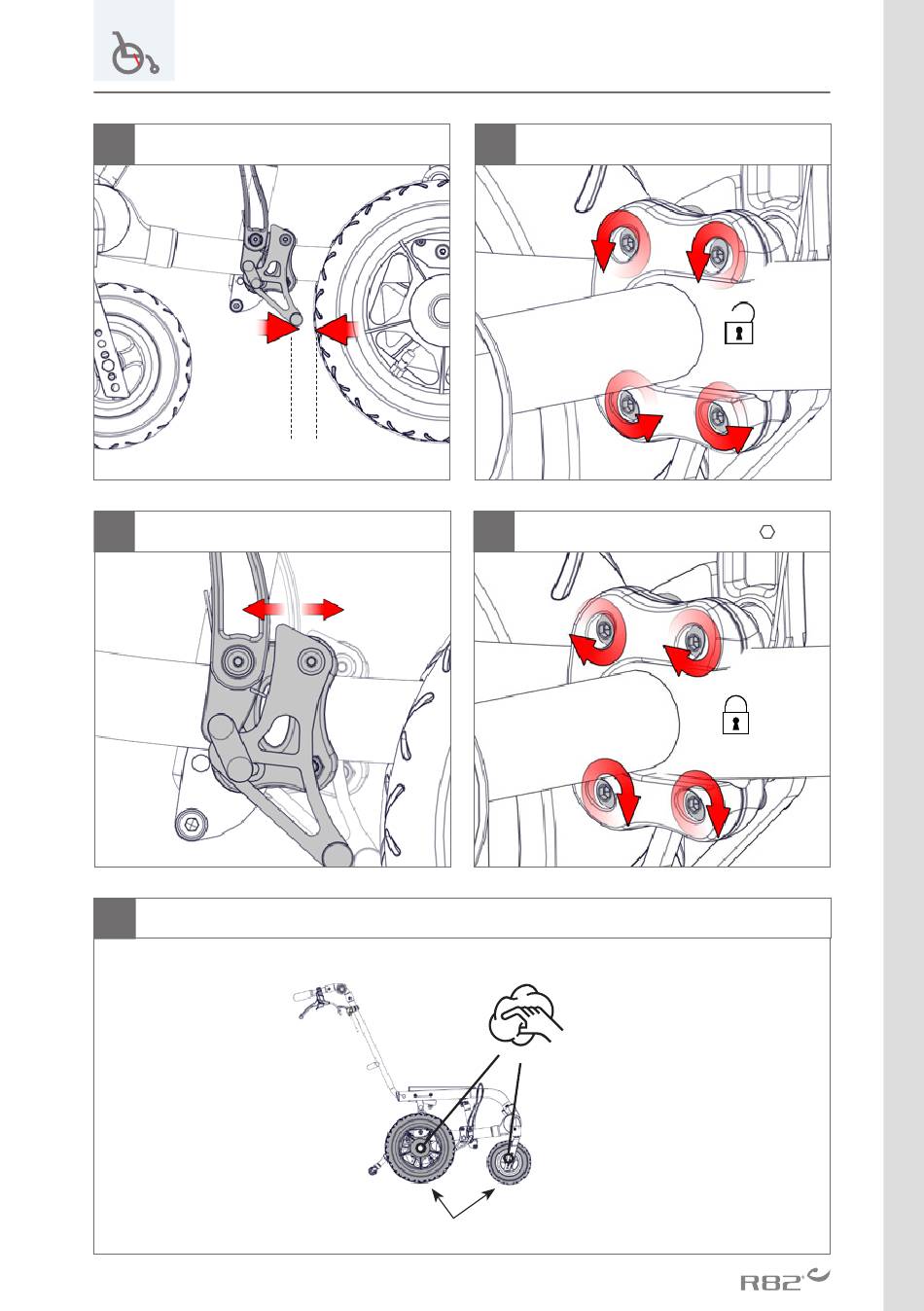 R82