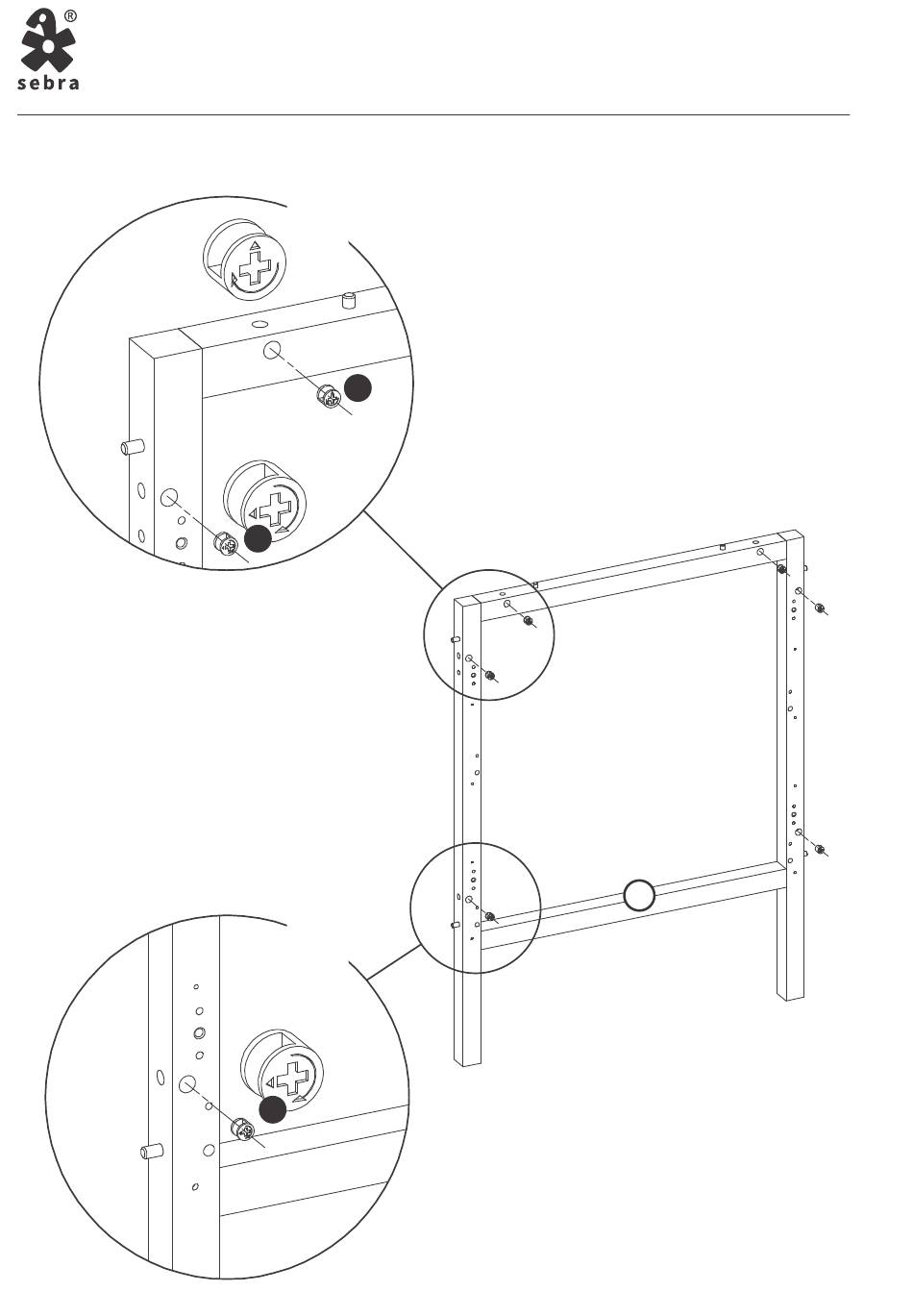 ®
sebra