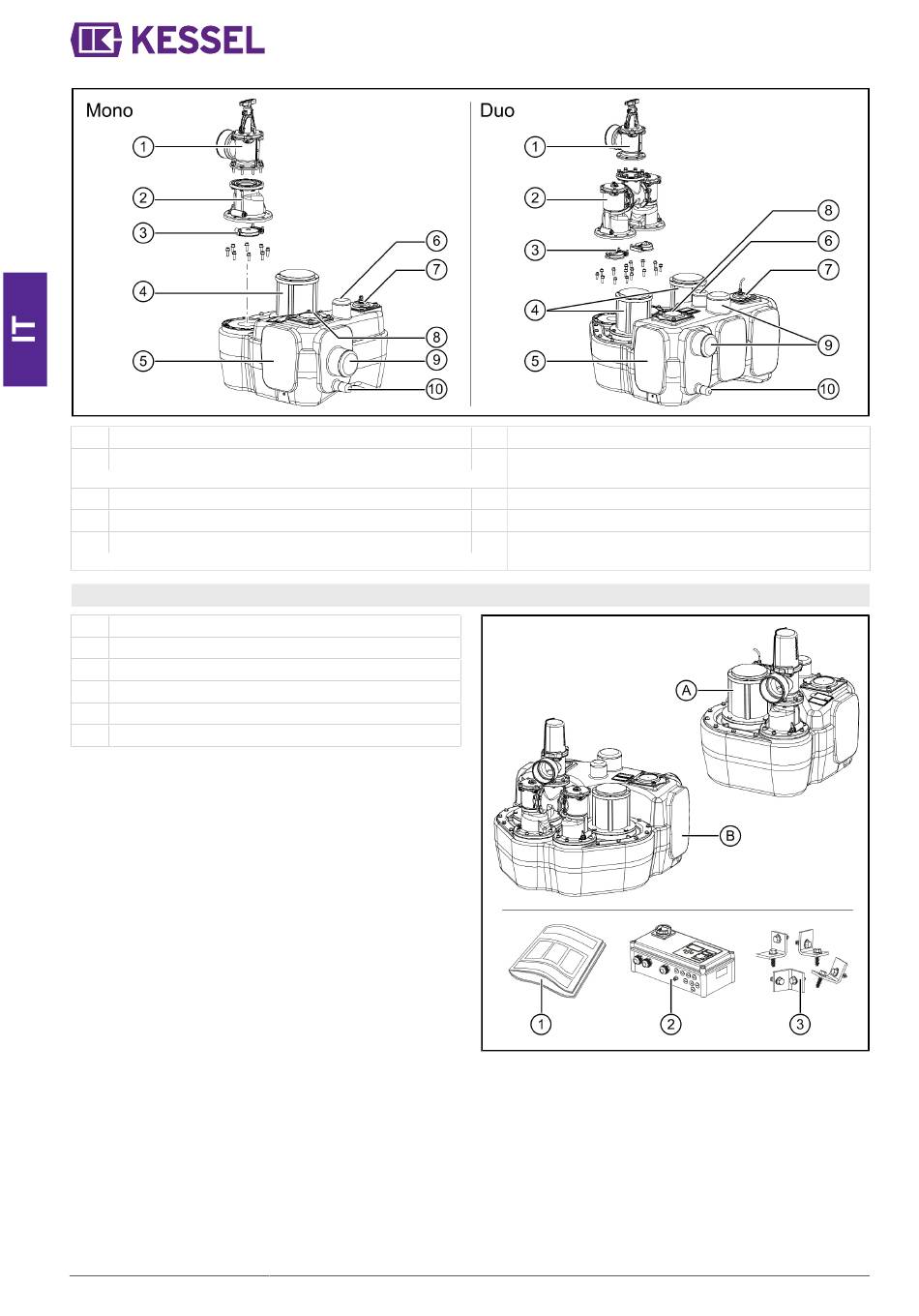 KESSEL

IT

Mono

1
2
3
4
5
6
7
8
9
10

Duo

1
2
3
4
5
6
7
8
9
10

A
B

1
2
3