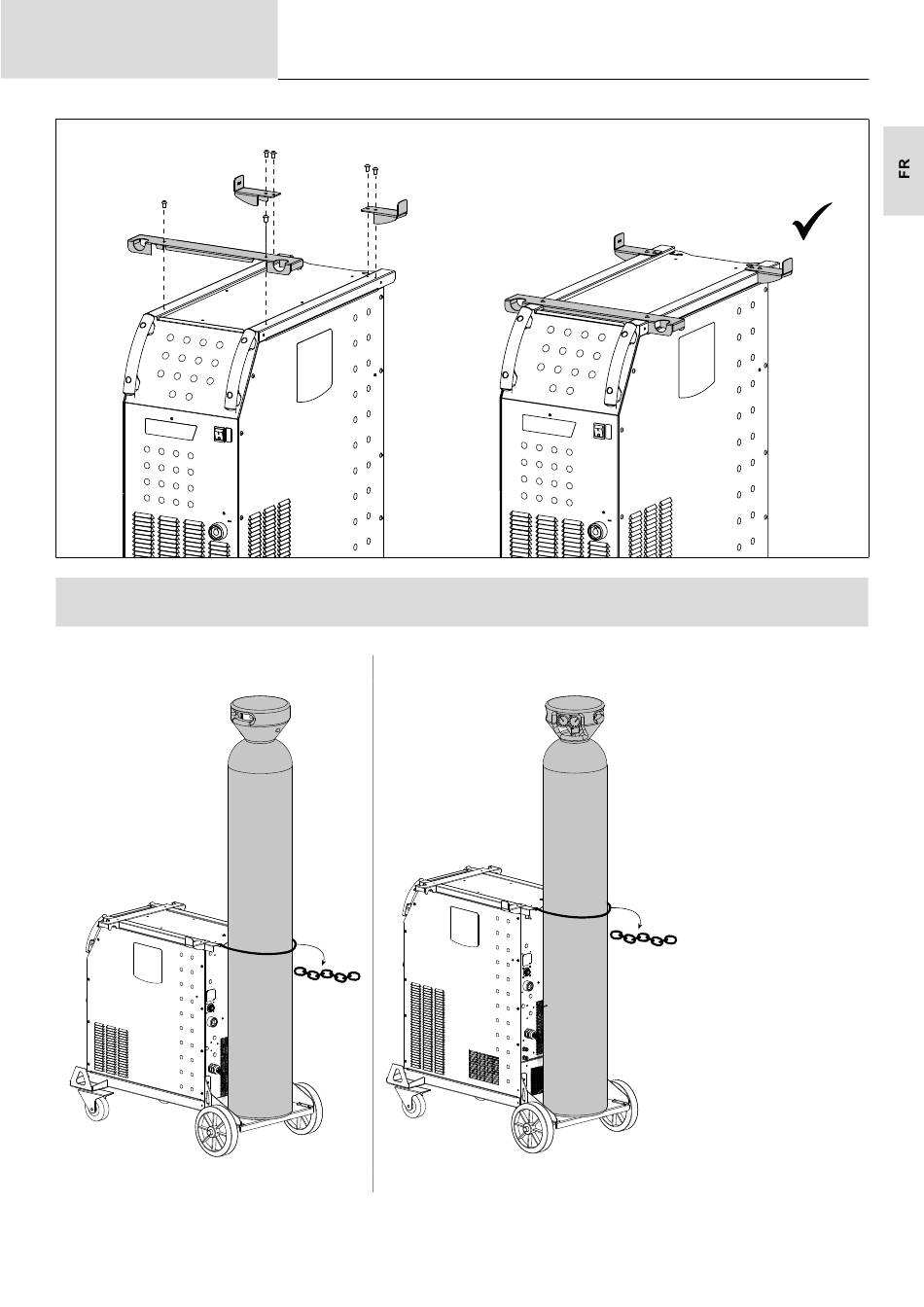 FR