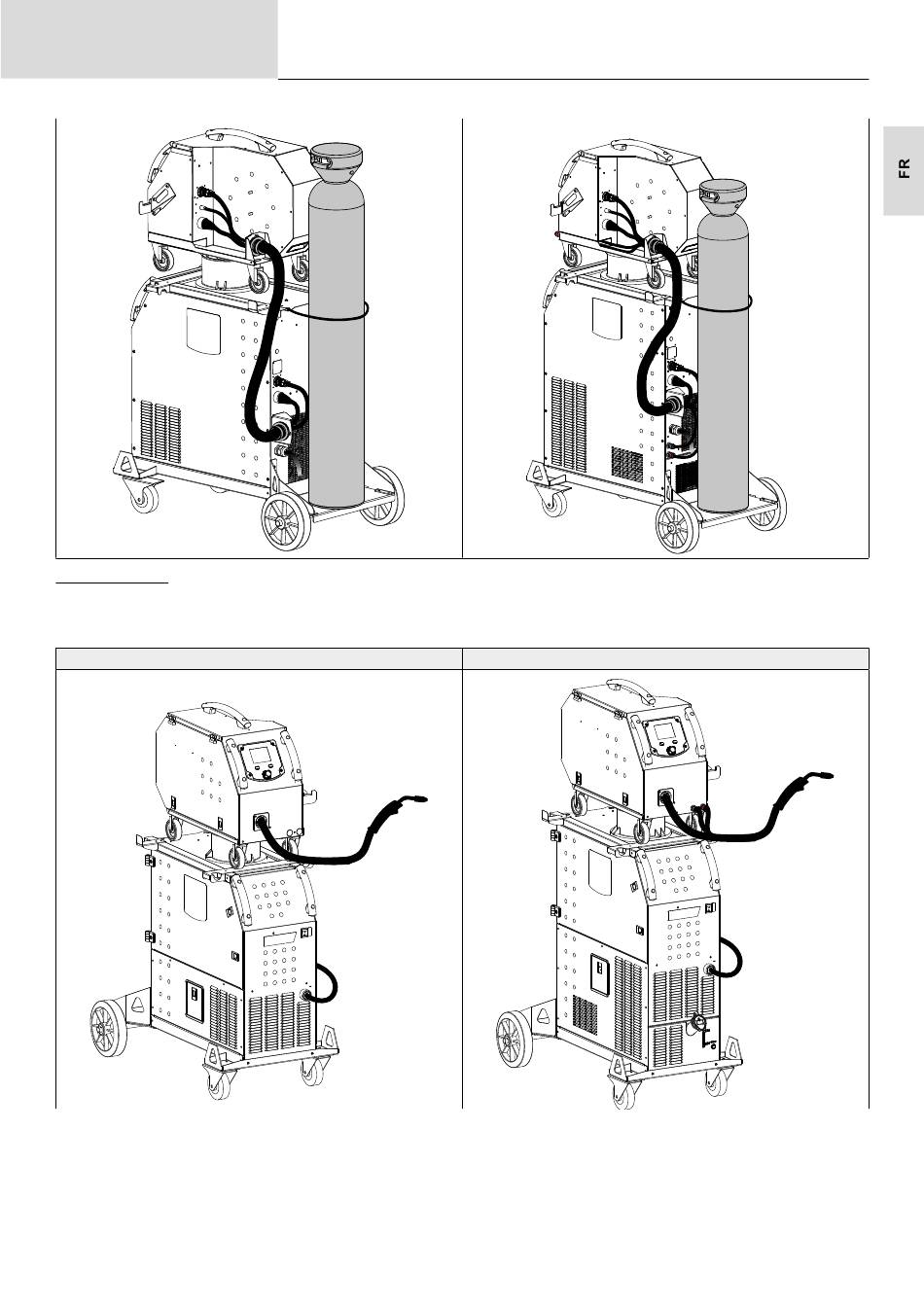 FR