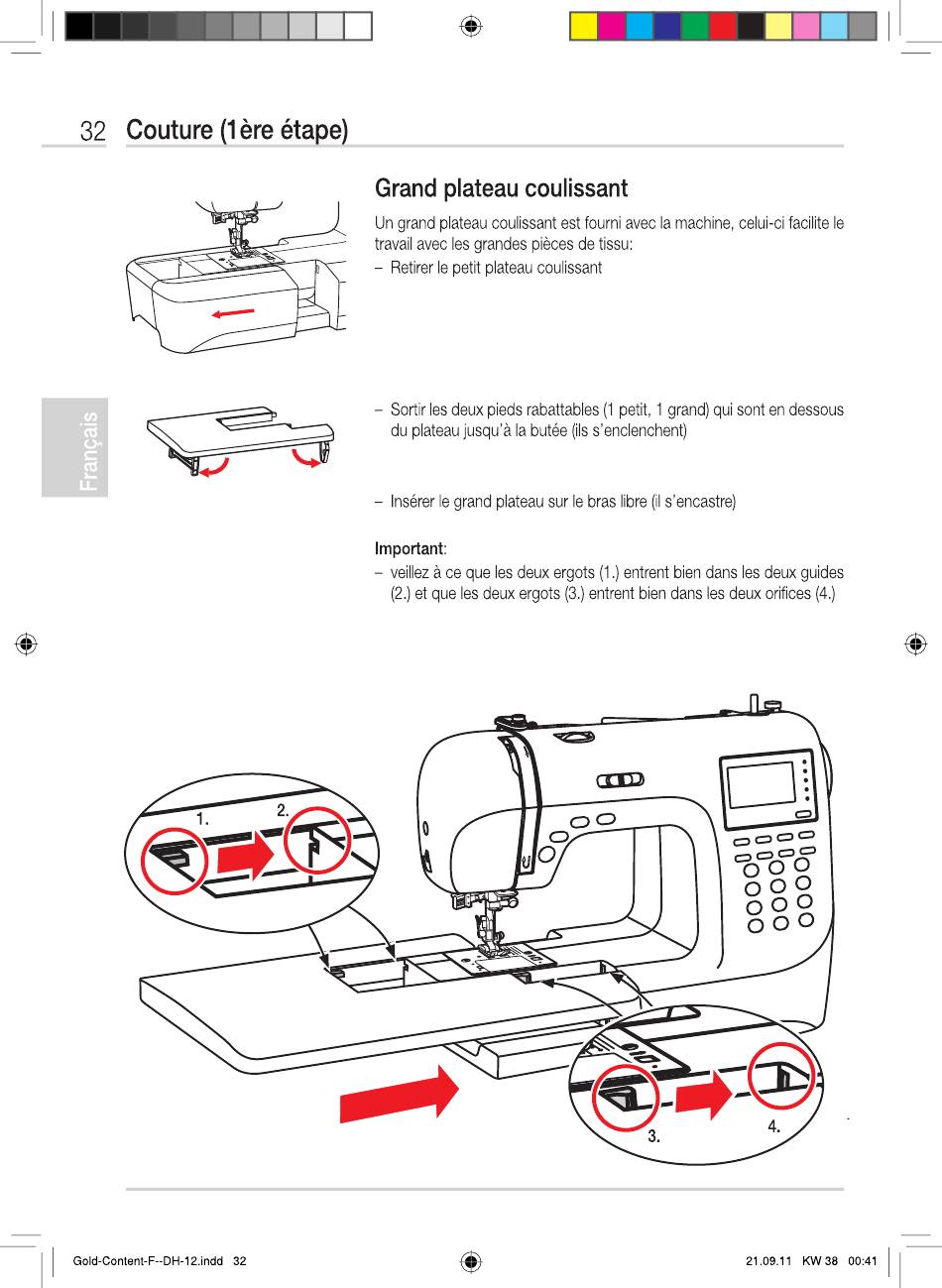 32 Couture (1ère étape)

Français

Grand plateau coulissant

Un grand plateau coulissant est fourni avec la machine, celui-ci facilite le travail avec les grandes pièces de tissu:
– Retirer le petit plateau coulissant

– Sortir les deux pieds rabattables (1 petit, 1 grand) qui sont en dessous du plateau jusqu'à la butée (ils s'enclenchent)

– Insérer le grand plateau sur le bras libre (il s'encastre)

Important:
– veillez à ce que les deux ergots (1.) entrent bien dans les deux guides (2.) et que les deux ergots (3.) entrent bien dans les deux orifices (4.)

1.
2.
3.
4.

Gold-Content-F--DH-12.indd 32
21.09.11 KW 38 00:41