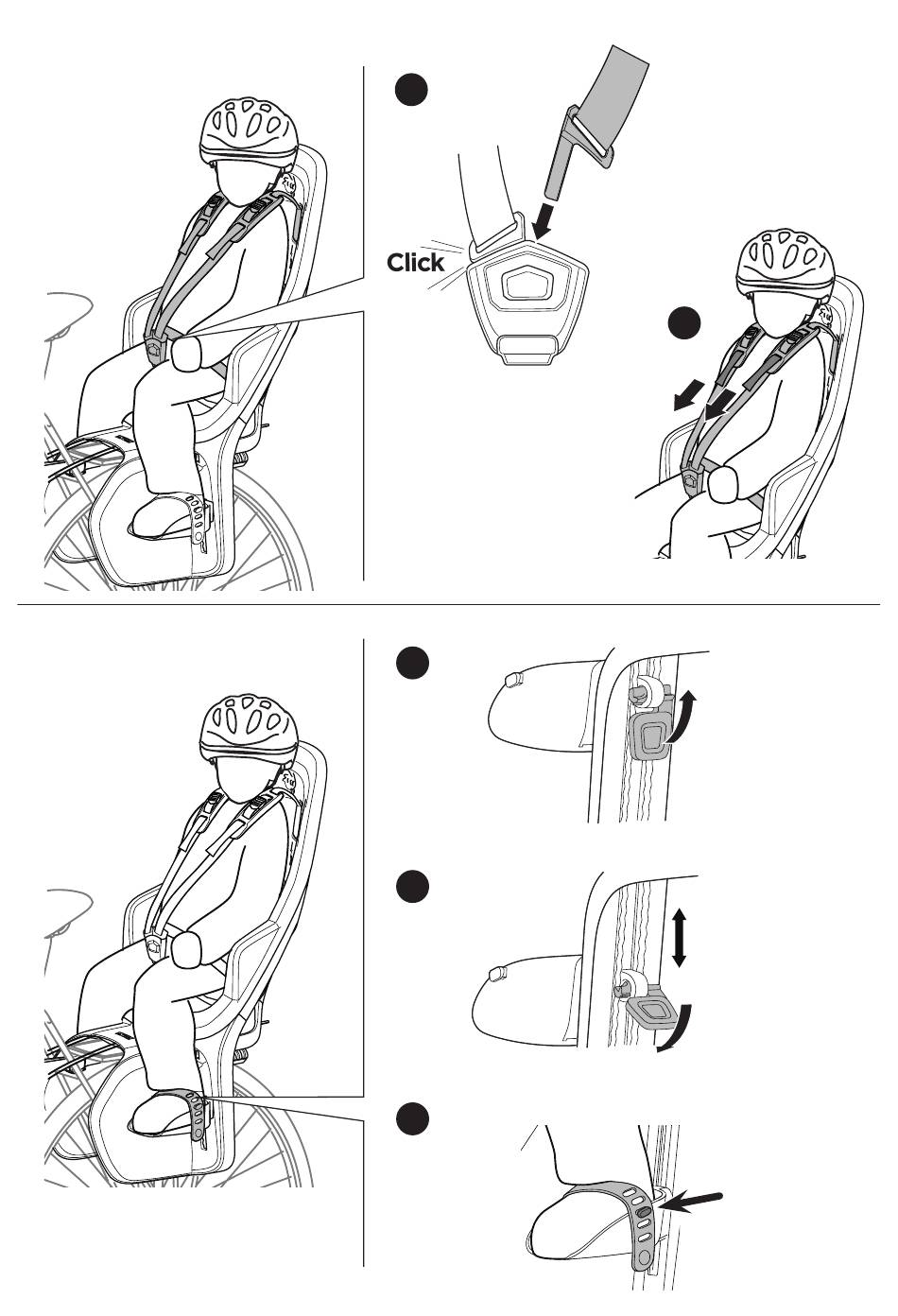 Click