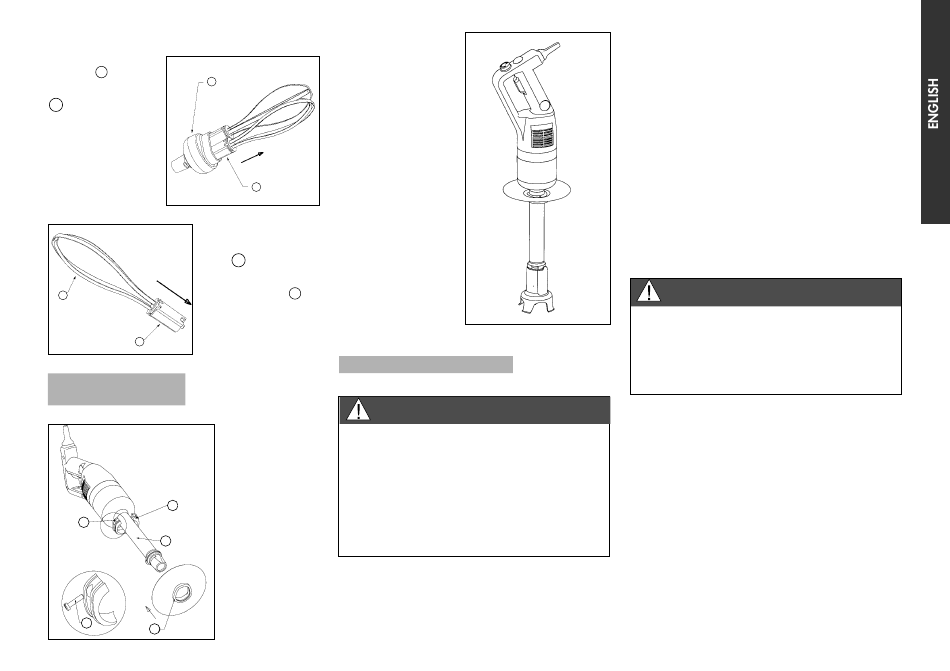 ENGLISH