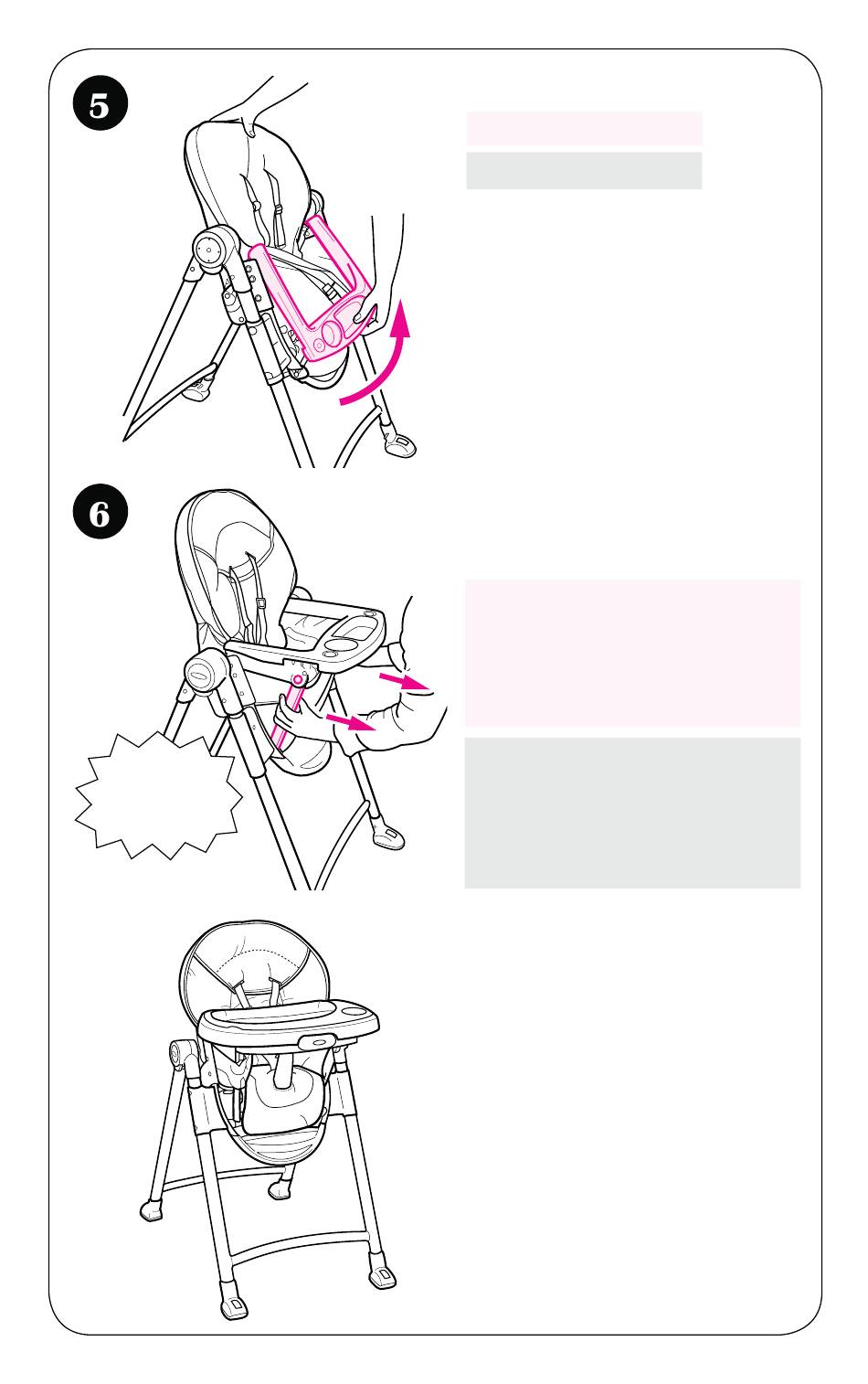 5

6