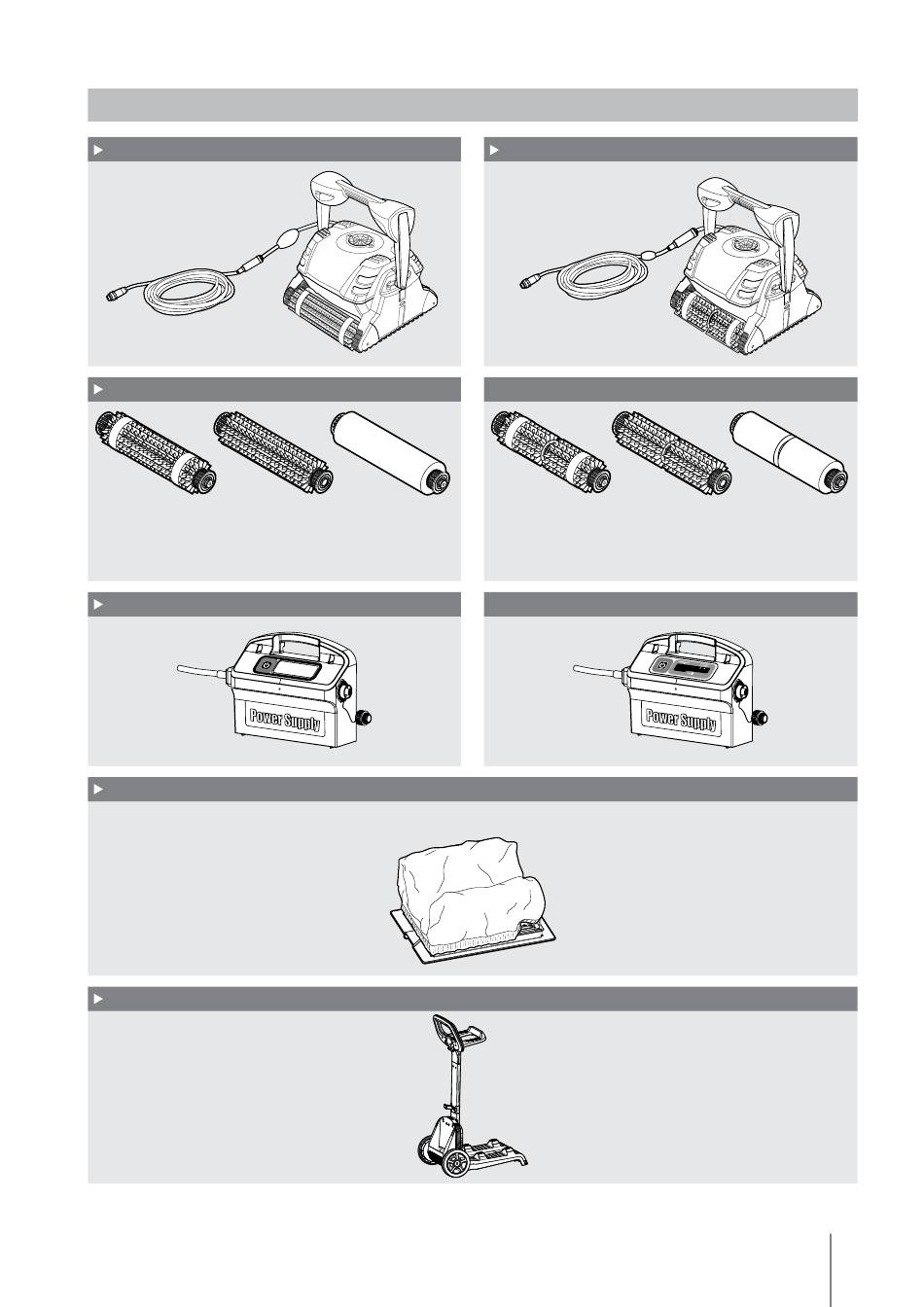 Power Supply

Power Supply