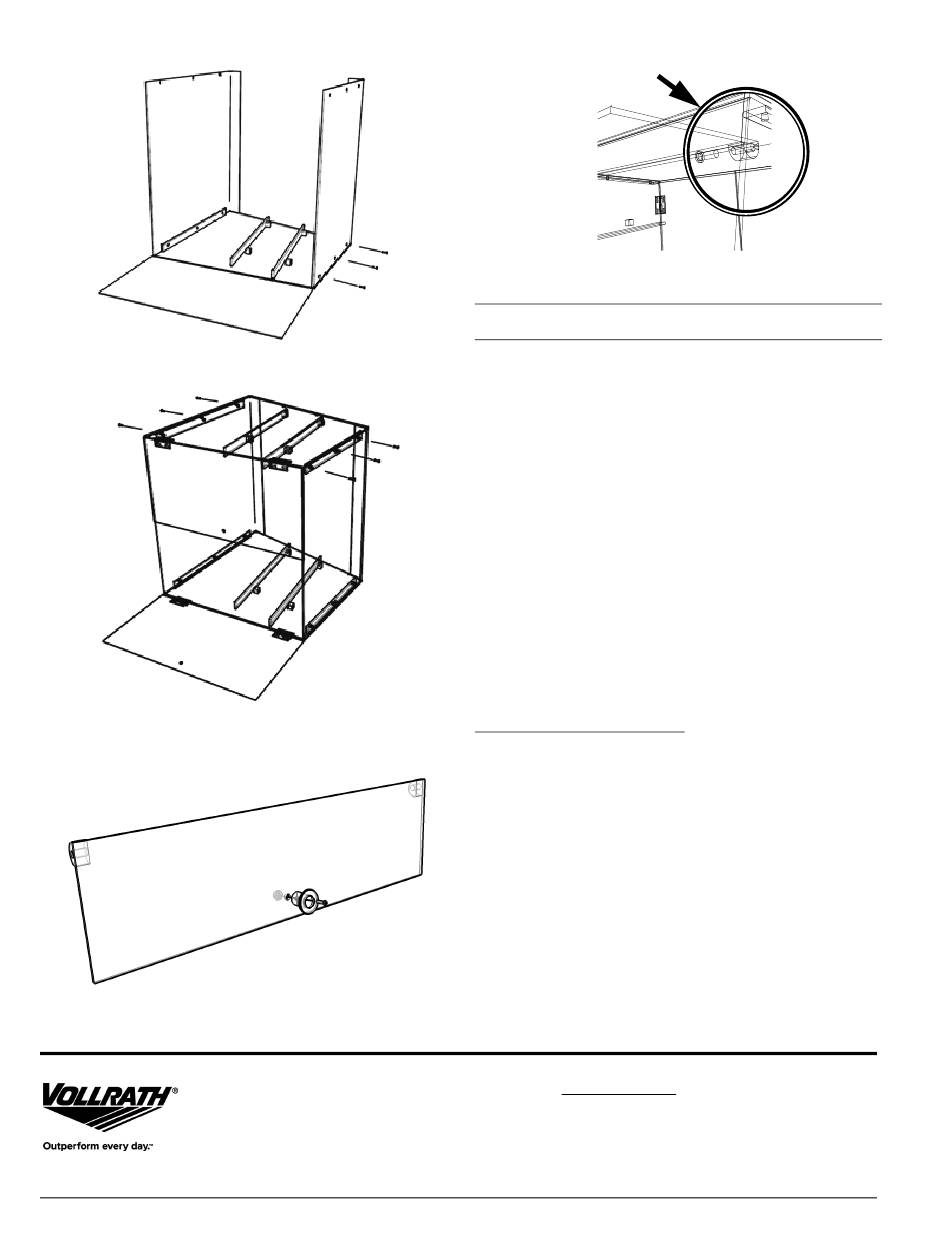 VOLLRATH®

Outperform every day.™