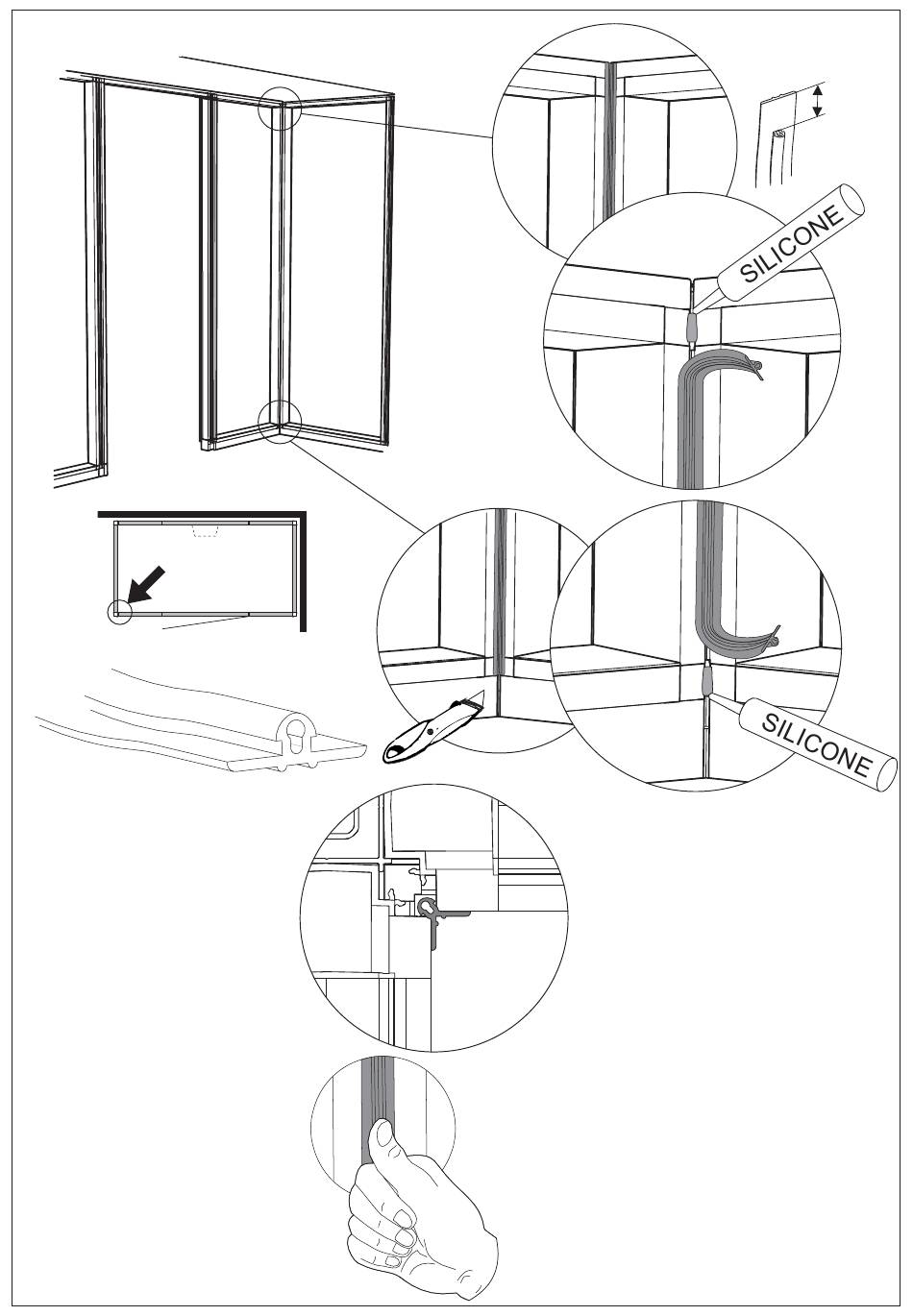 SILICONE

SILICONE