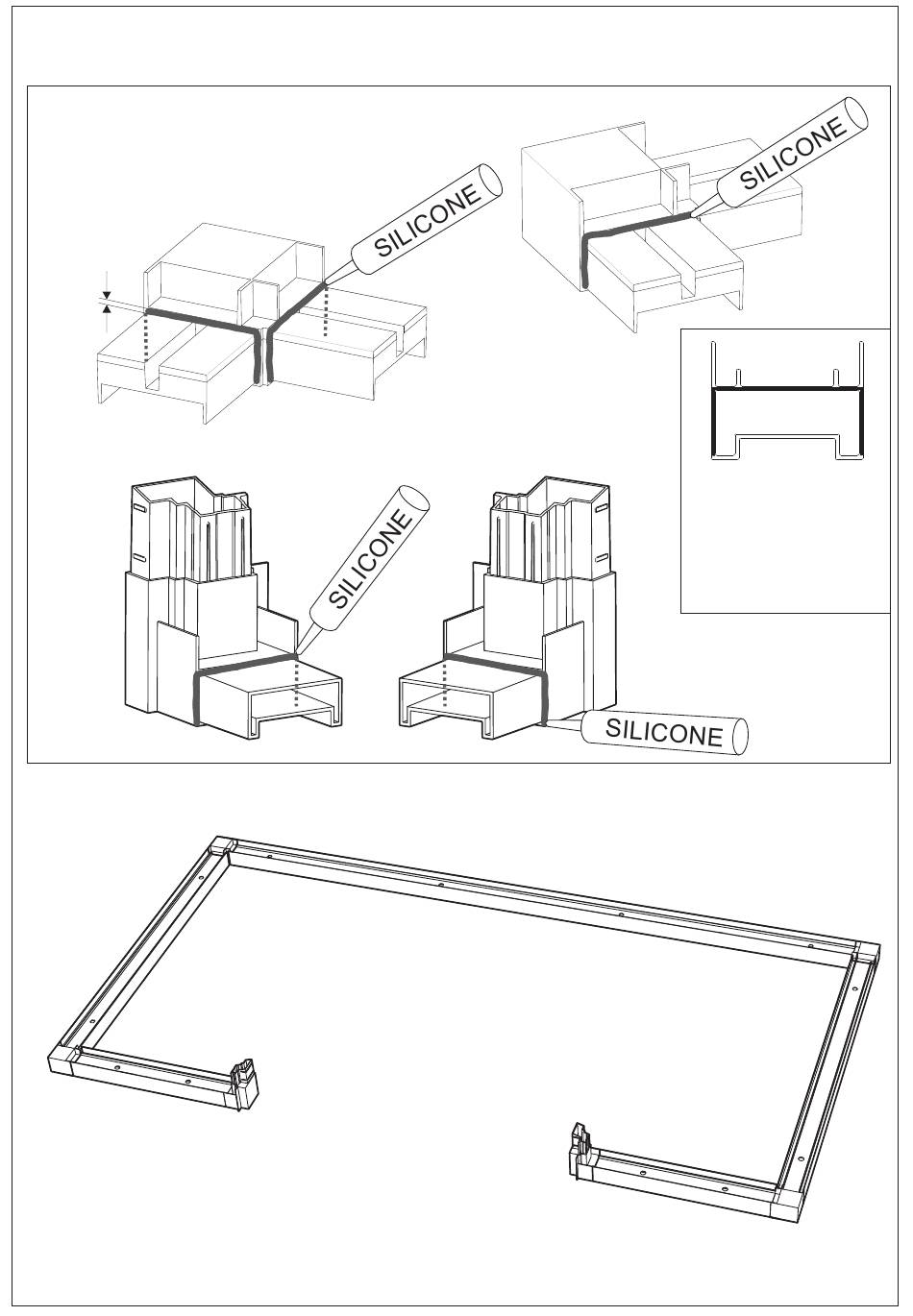 SILICONE

SILICONE

SILICONE

SILICONE