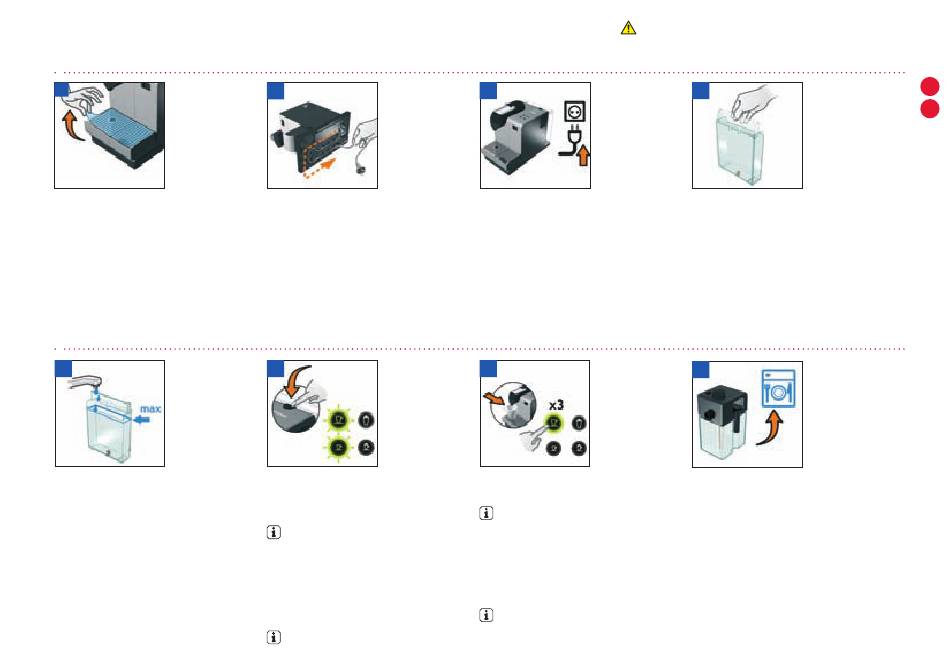 max

x3