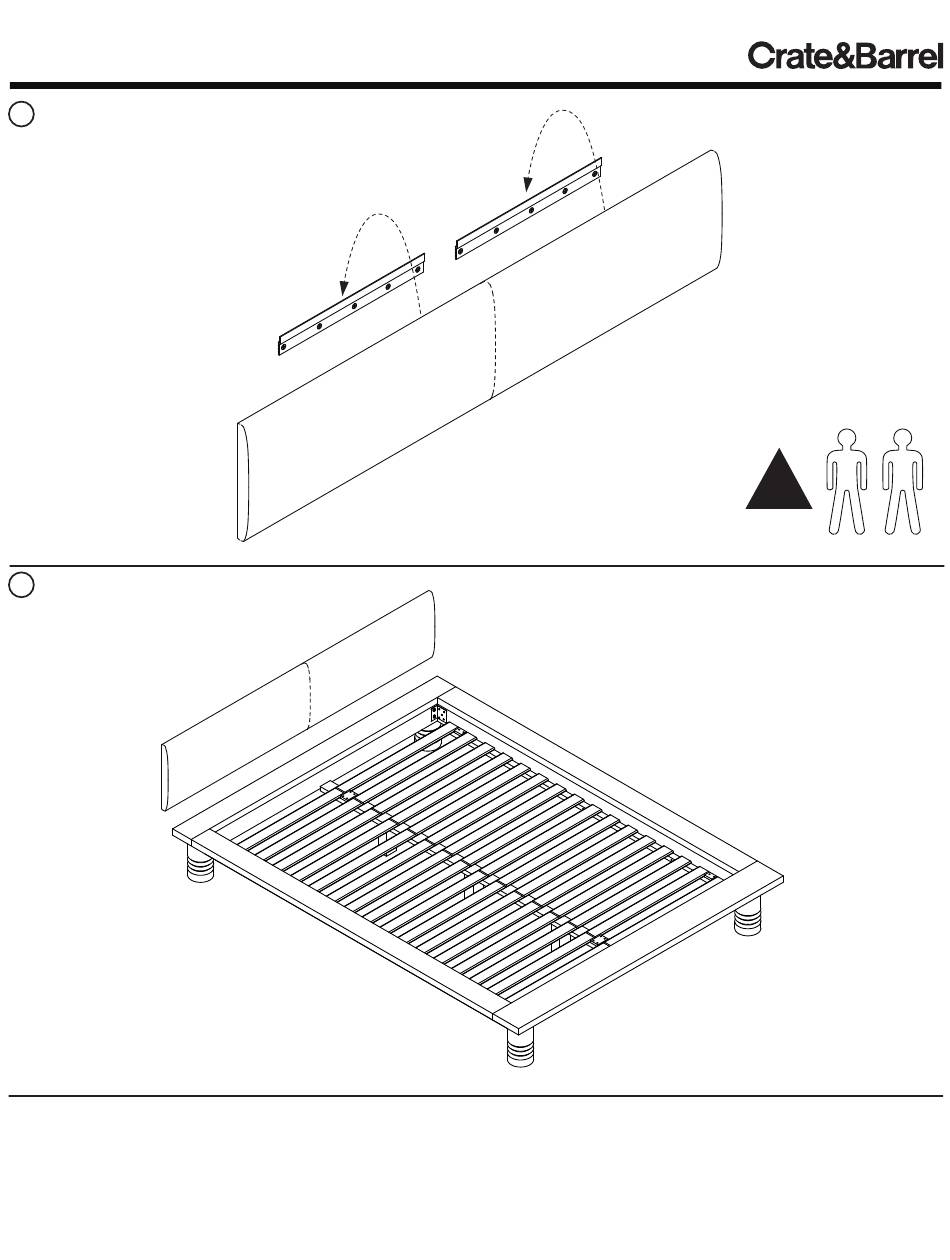 Crate&Barrel