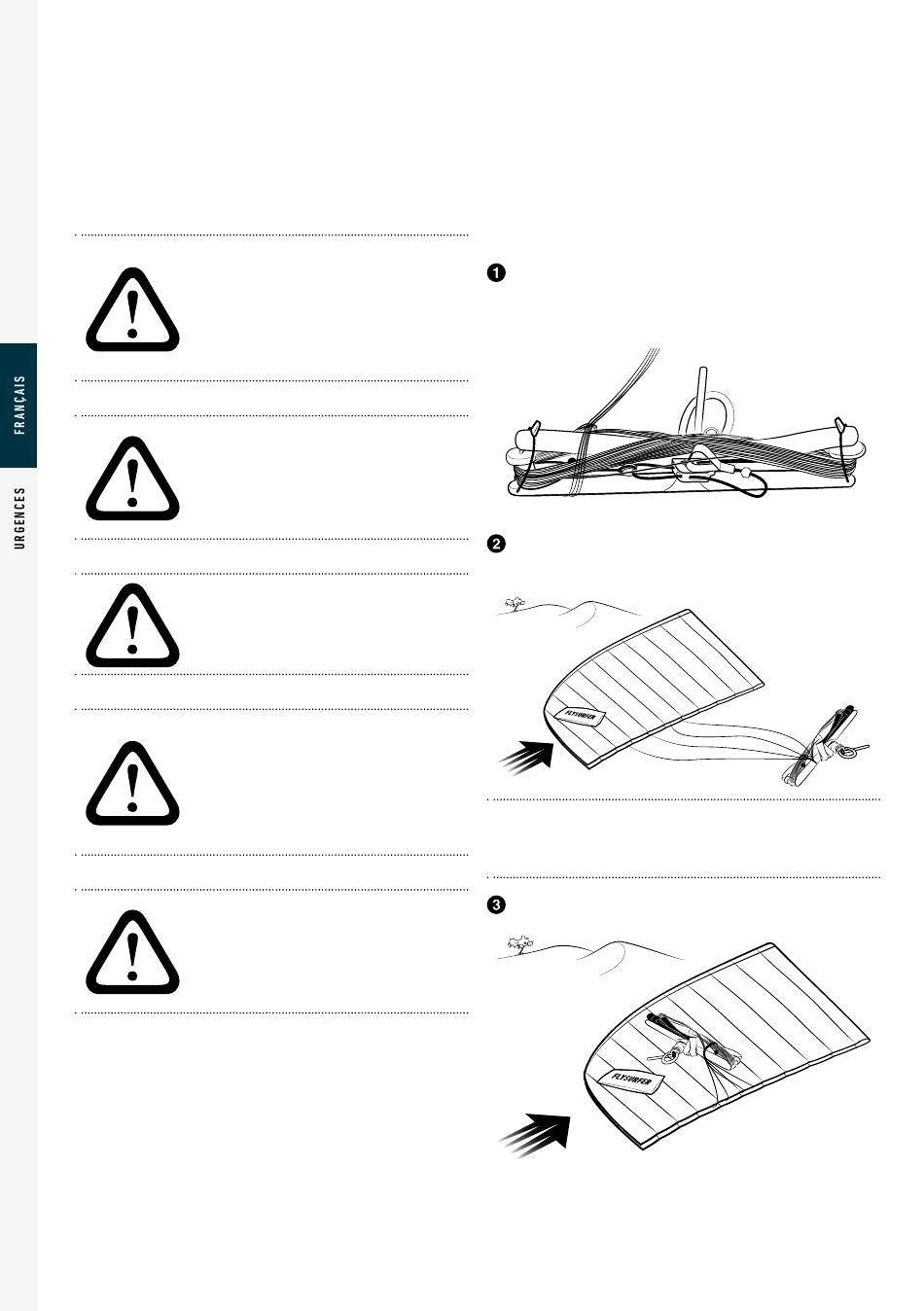 FRANÇAIS

URGENCES

1

2

FLYSURFER

3

FLYSURFER