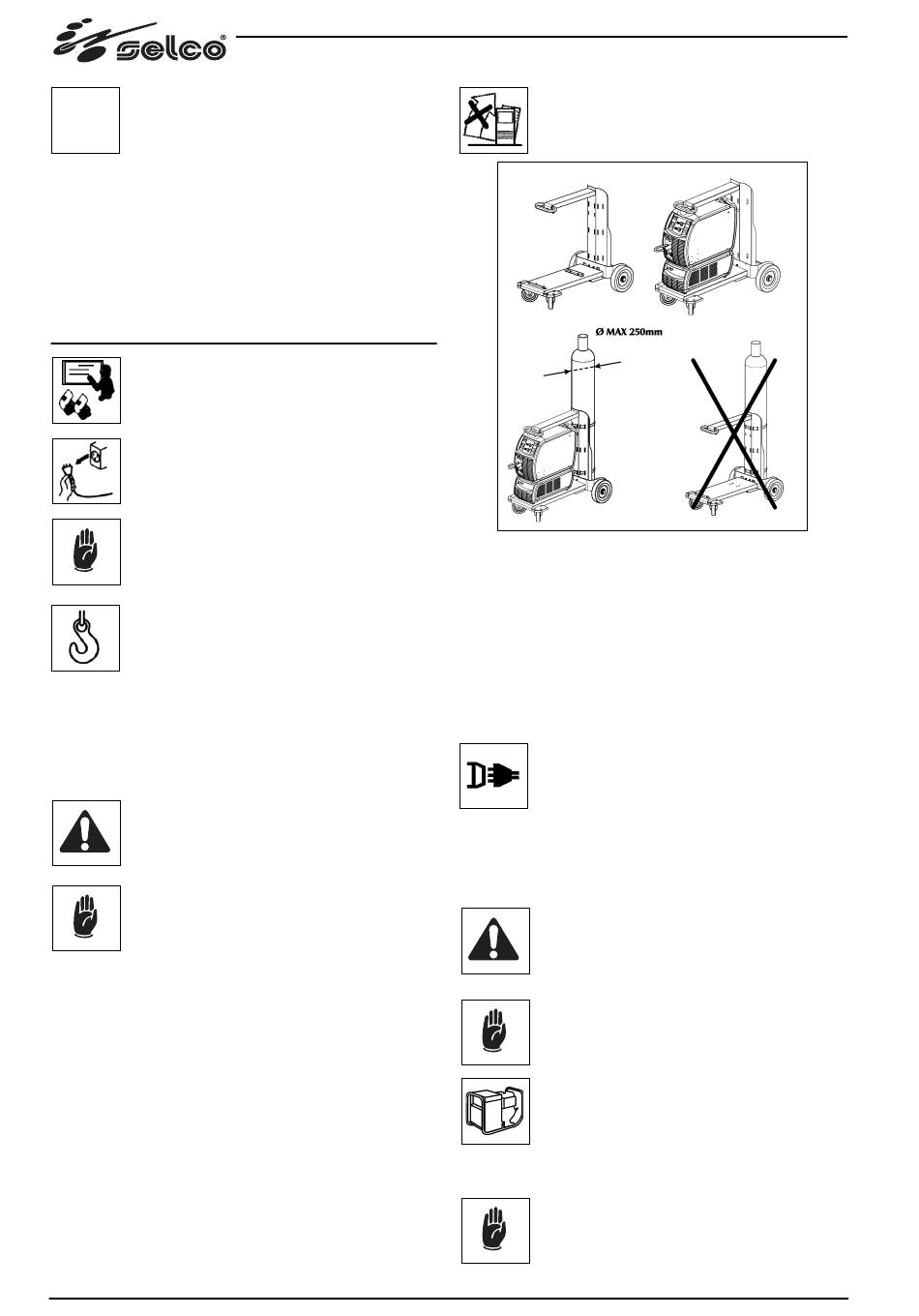 selco®

Ø MAX 250mm