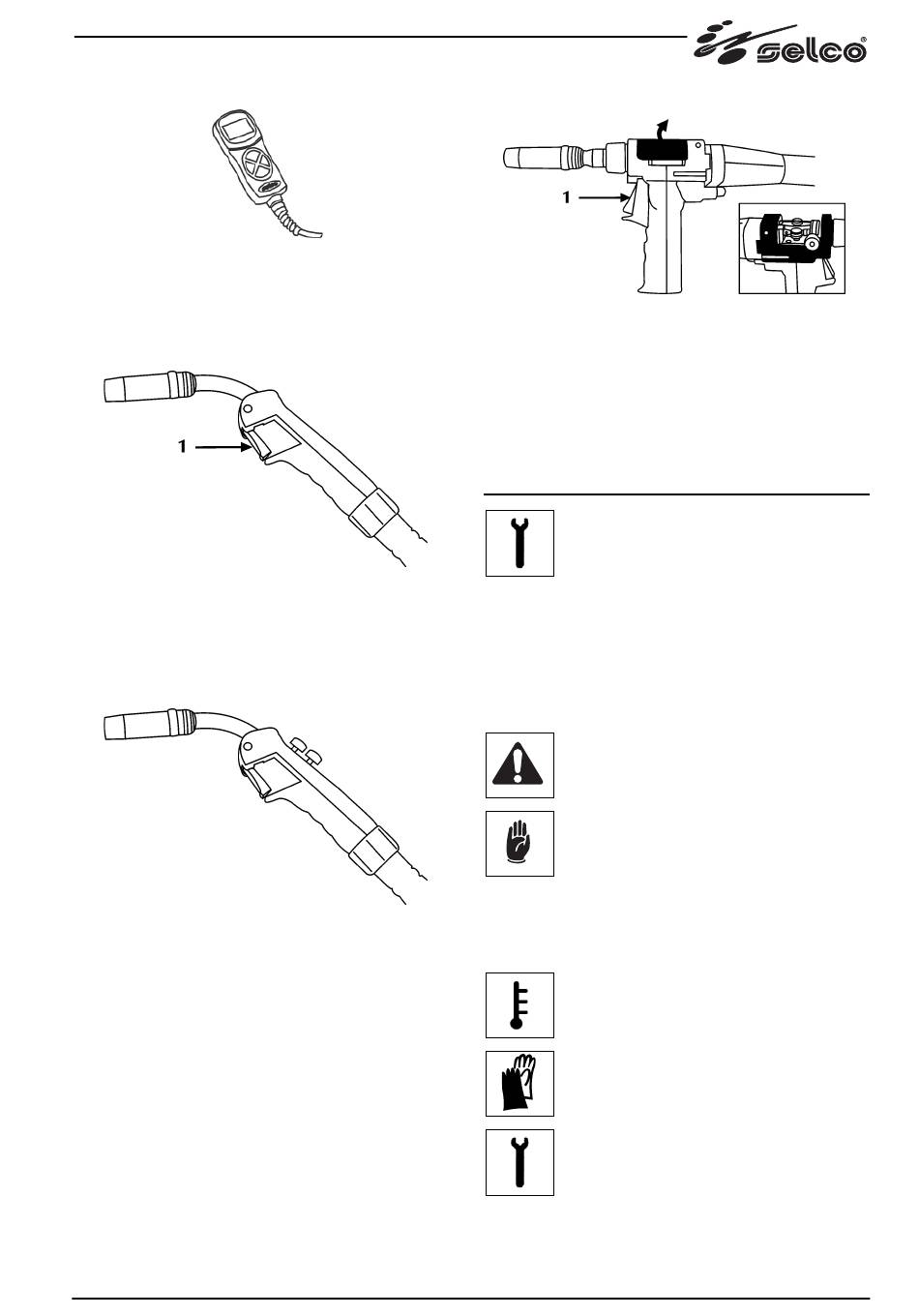 selco®

1

1