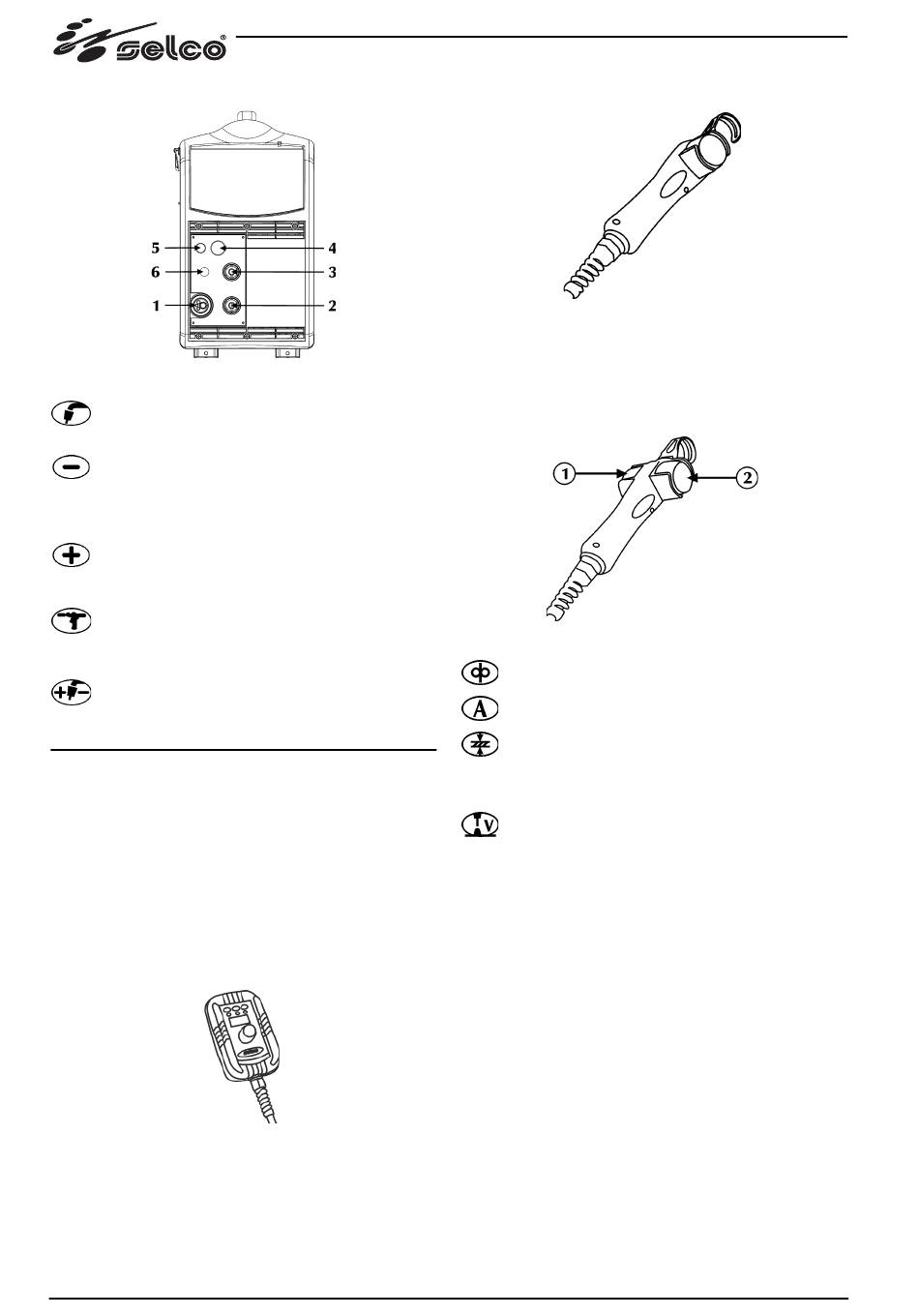 selco®

5
4
6
3
1
2

1
2

A
V