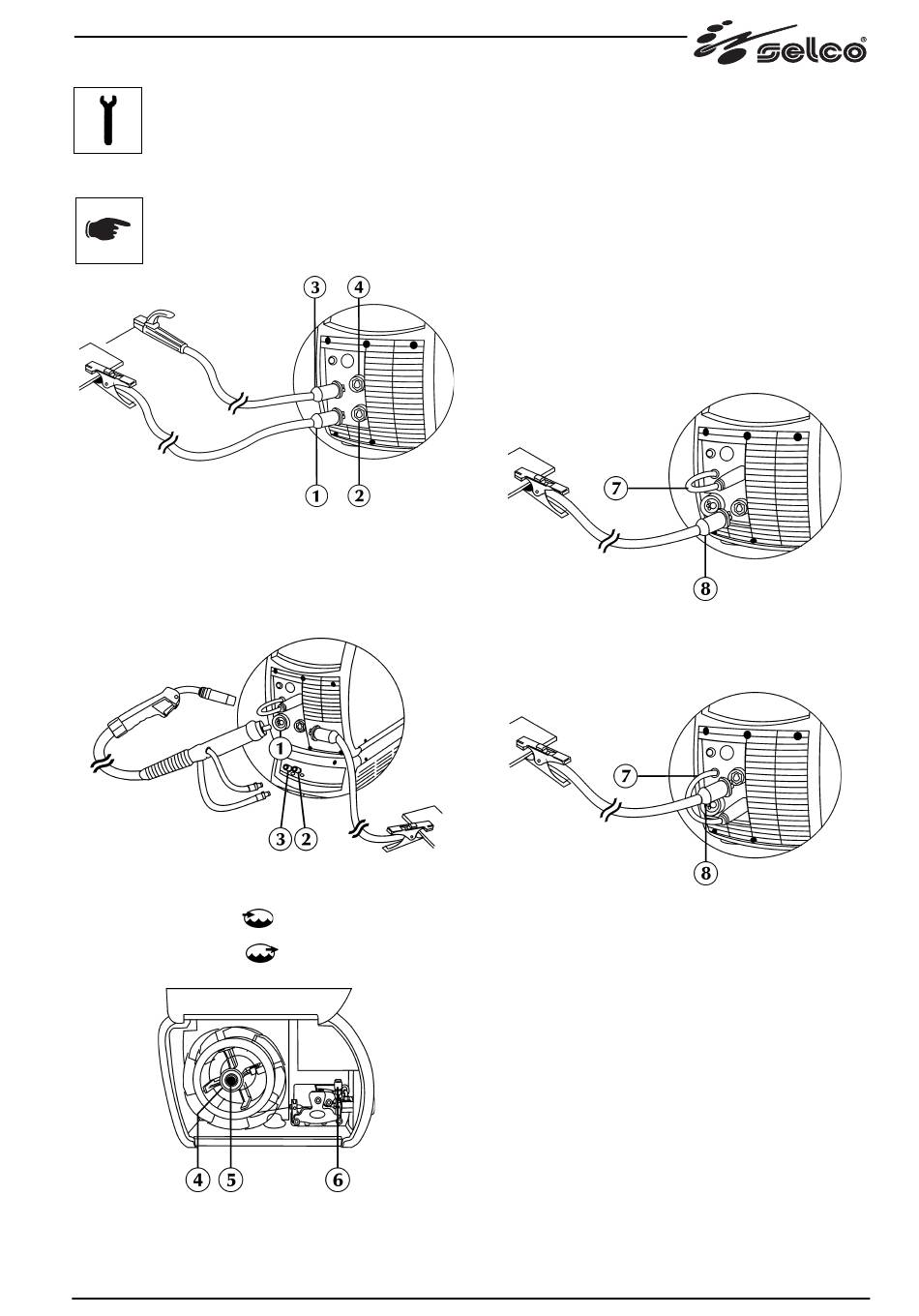 selco®

3 4

1 2

7

8

1

3 2

7

8

4 5 6