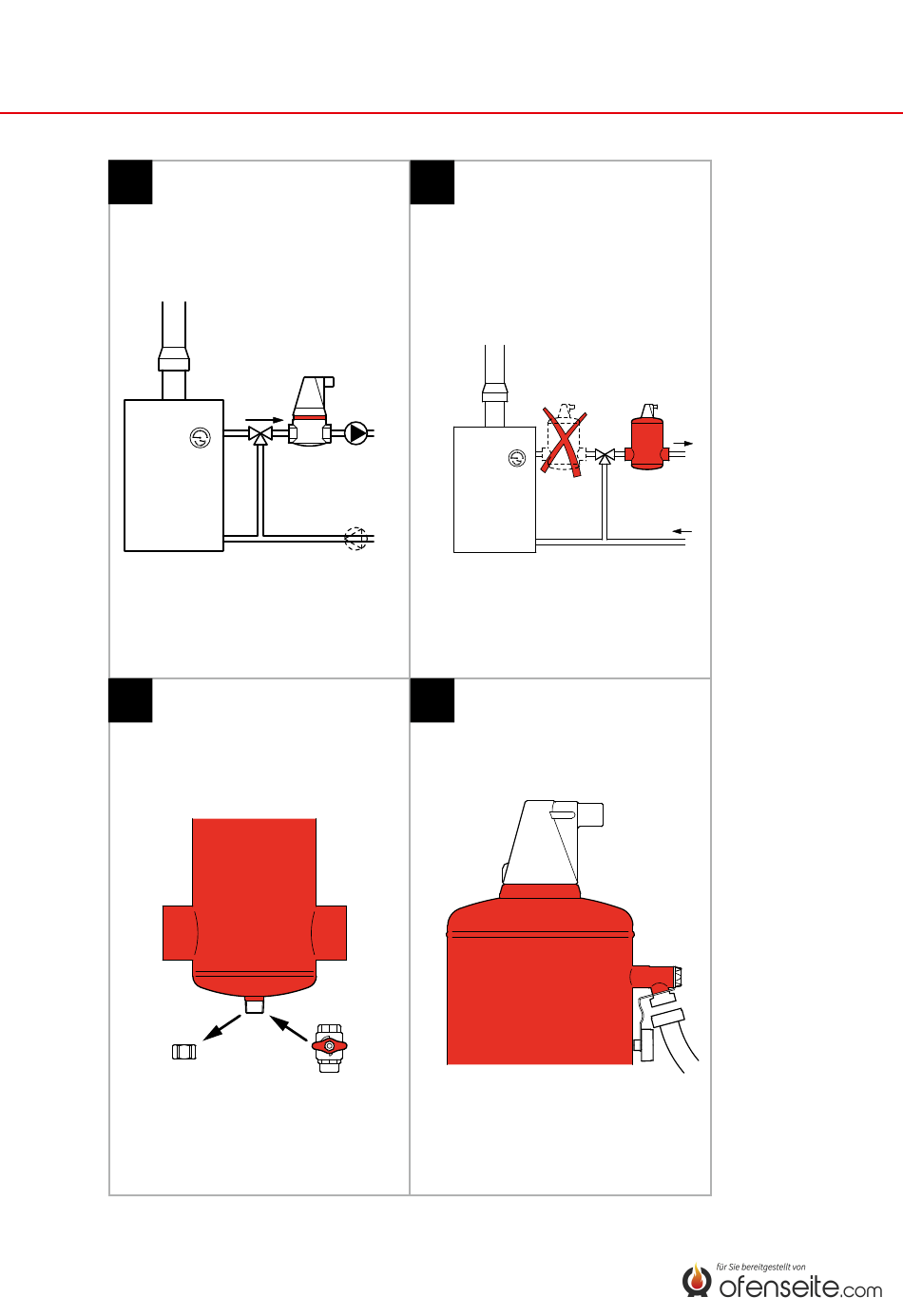 für Sie bereitgestellt von
ofenseite.com