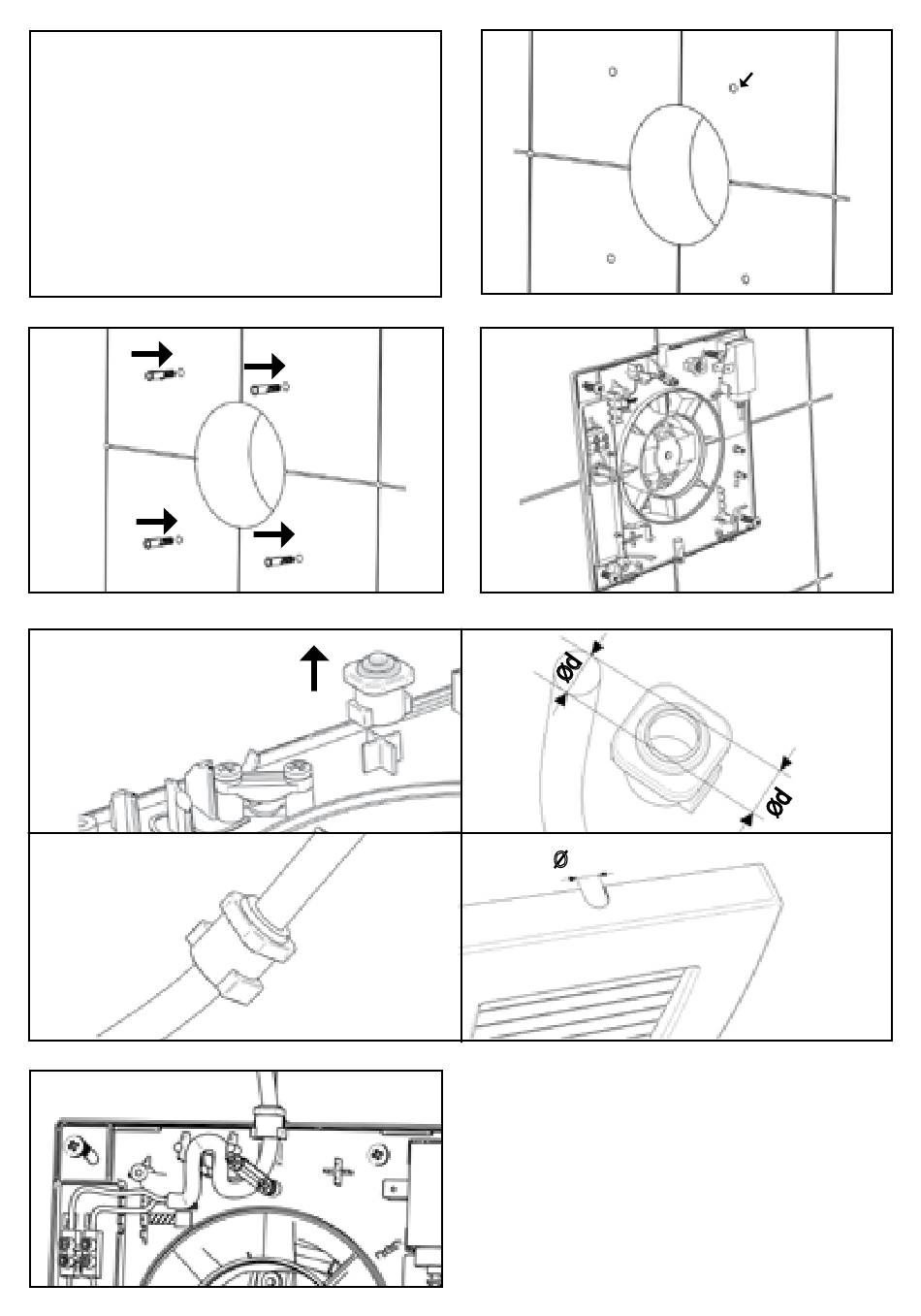 Ød

Ød

Ø