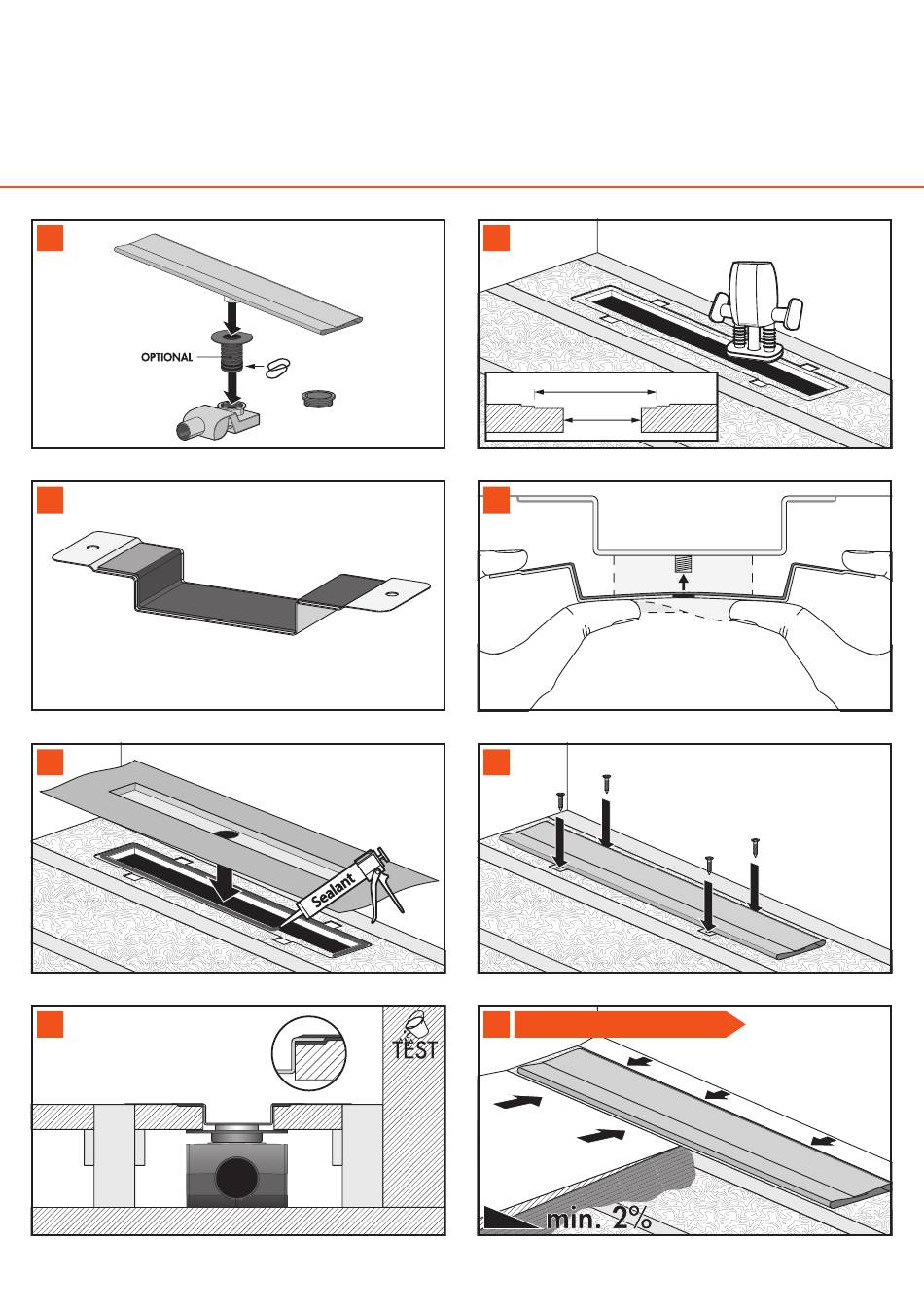 OPTIONAL

Sealant

TEST

min. 2%