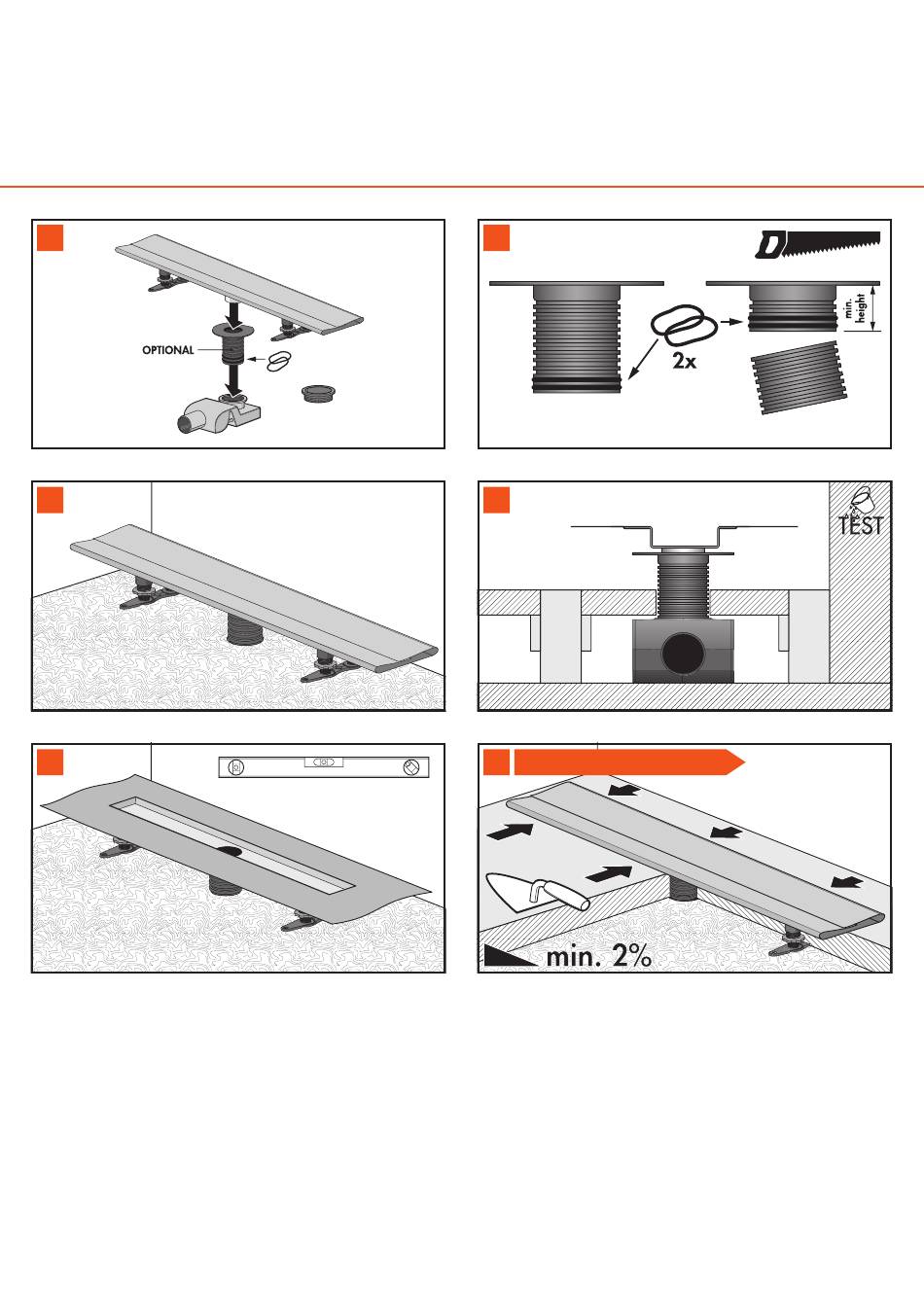 OPTIONAL

2x

min. height

TEST

min. 2%