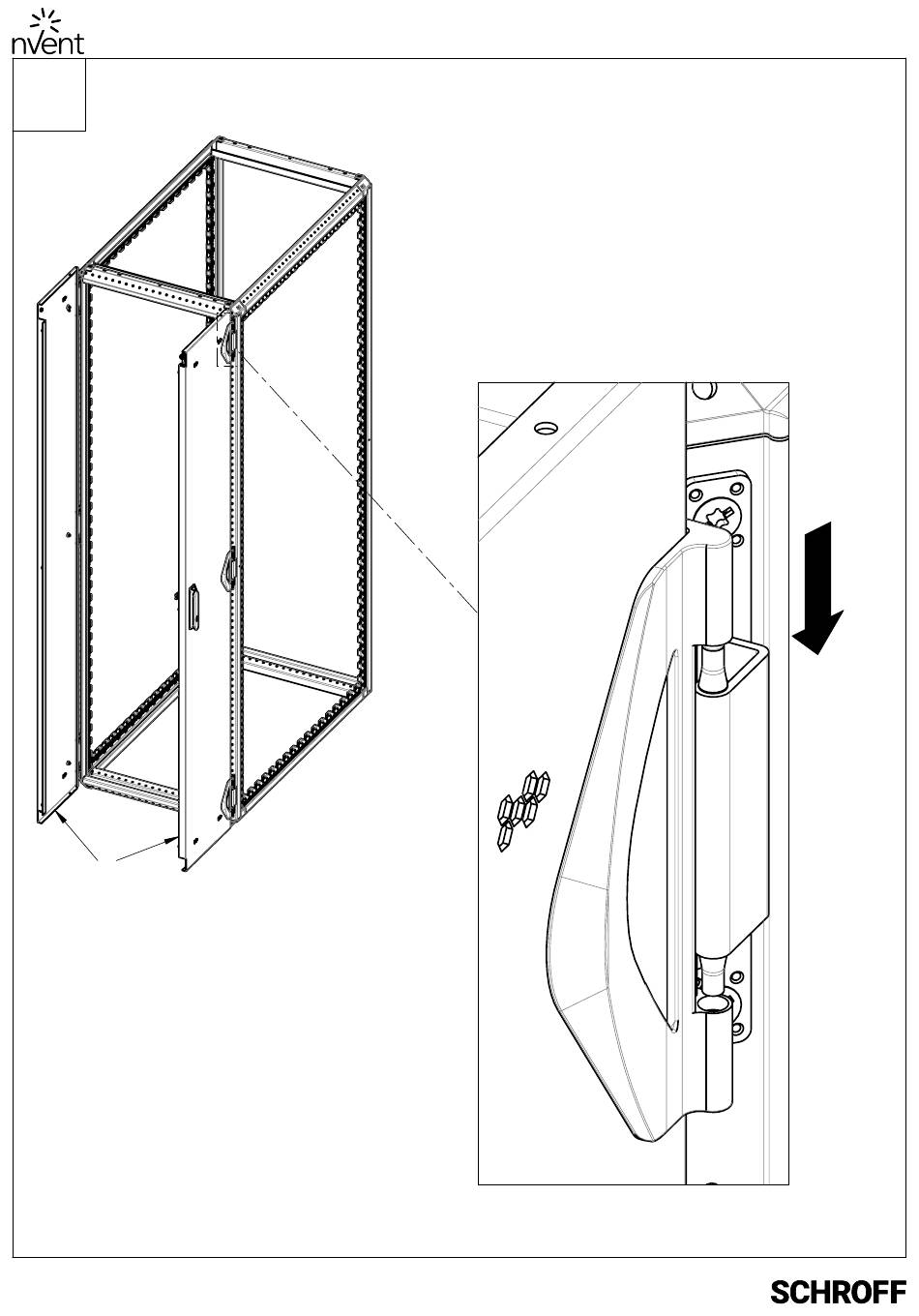 nVent

SCHROFF