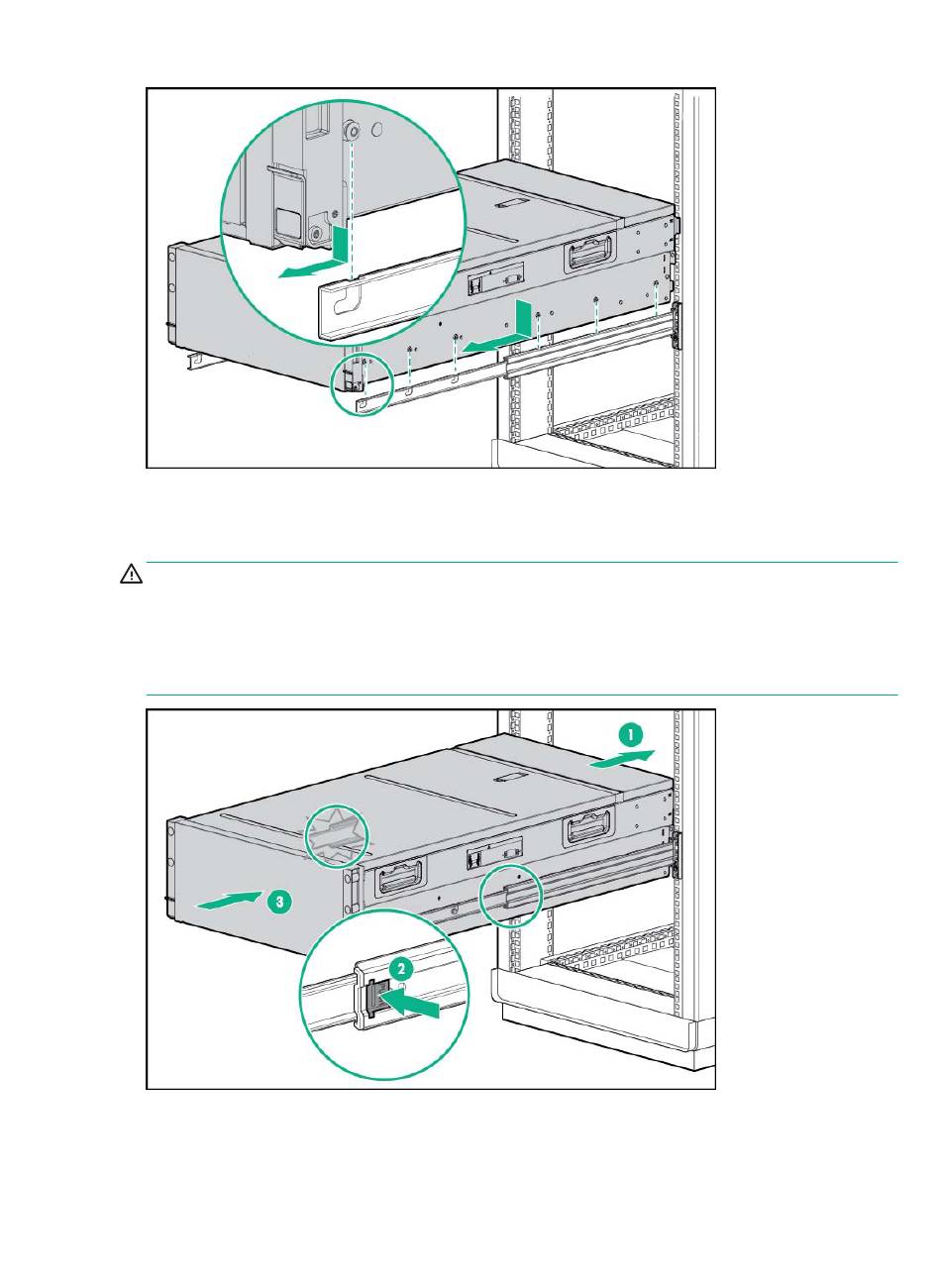 1

2

3