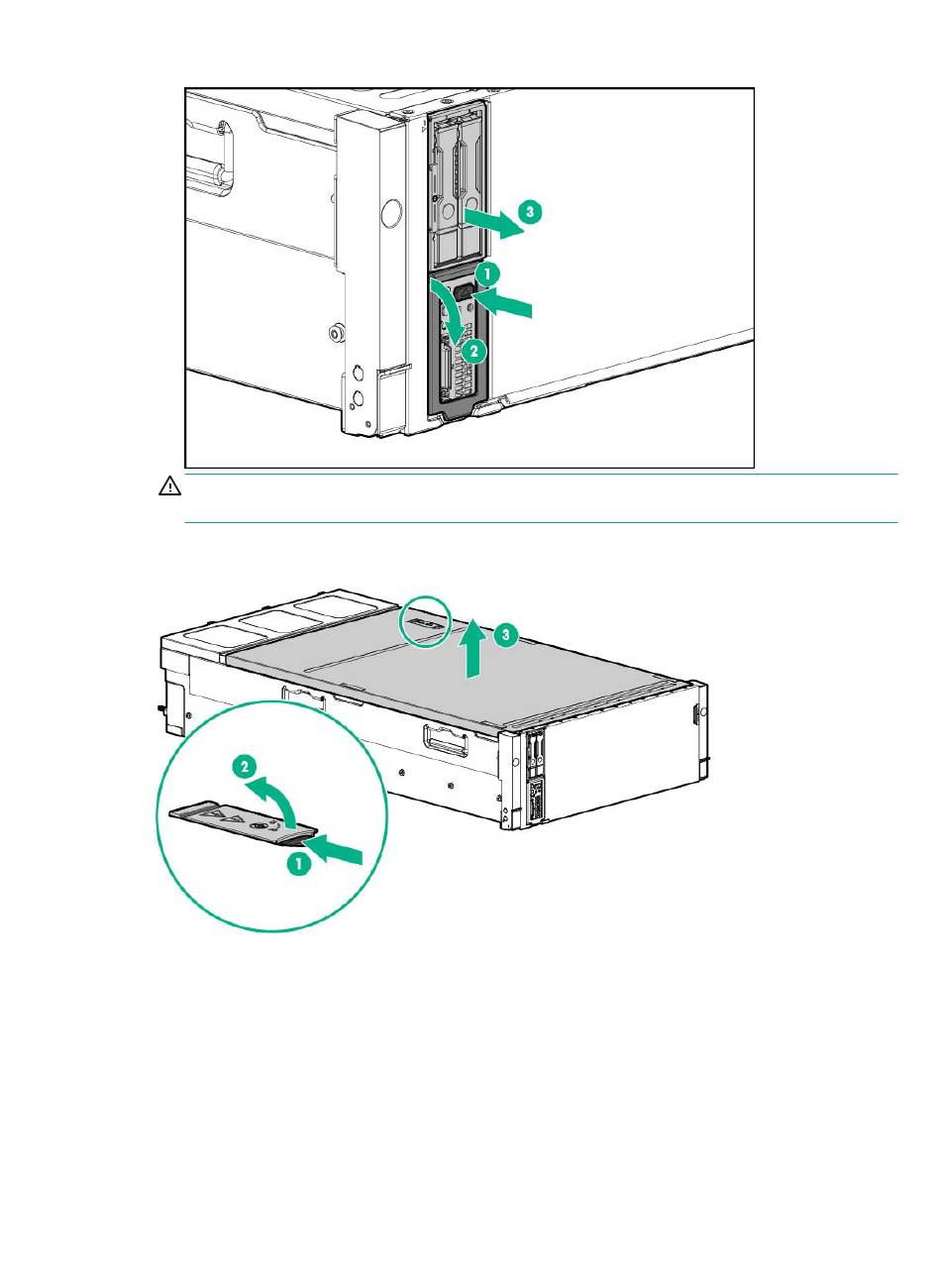 3

1

2

3

2

1