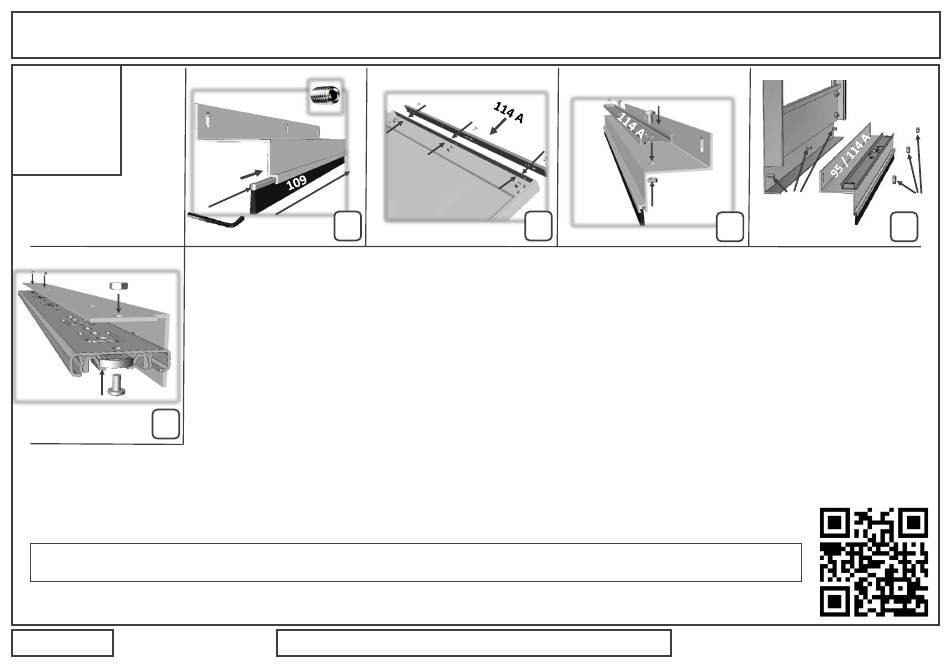 109

114 A

114 A

95 / 114 A