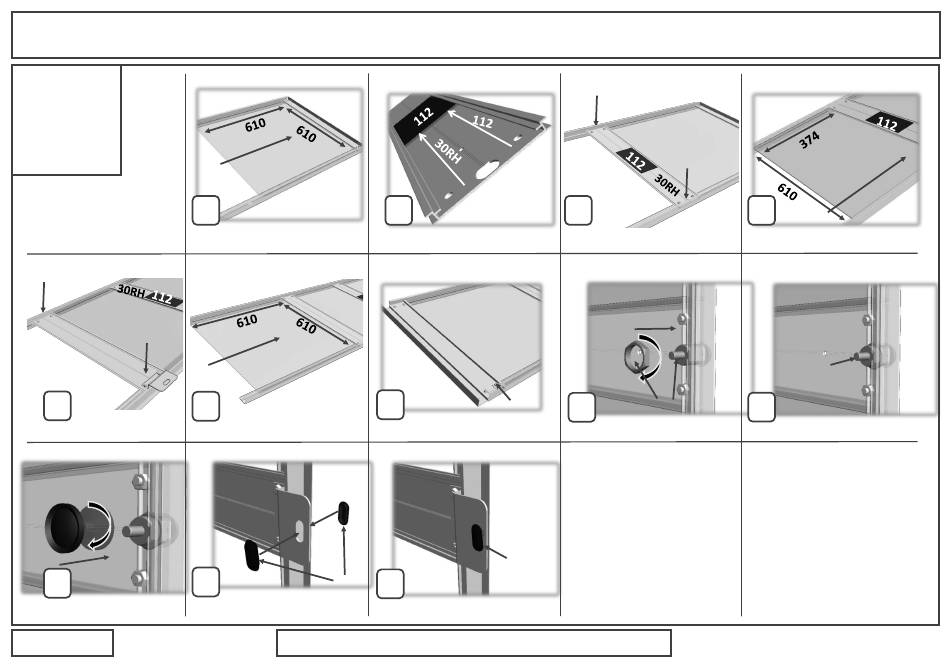 610
610

112
112
30RH

112
30RH

112
374
610

30RH
112

610
610