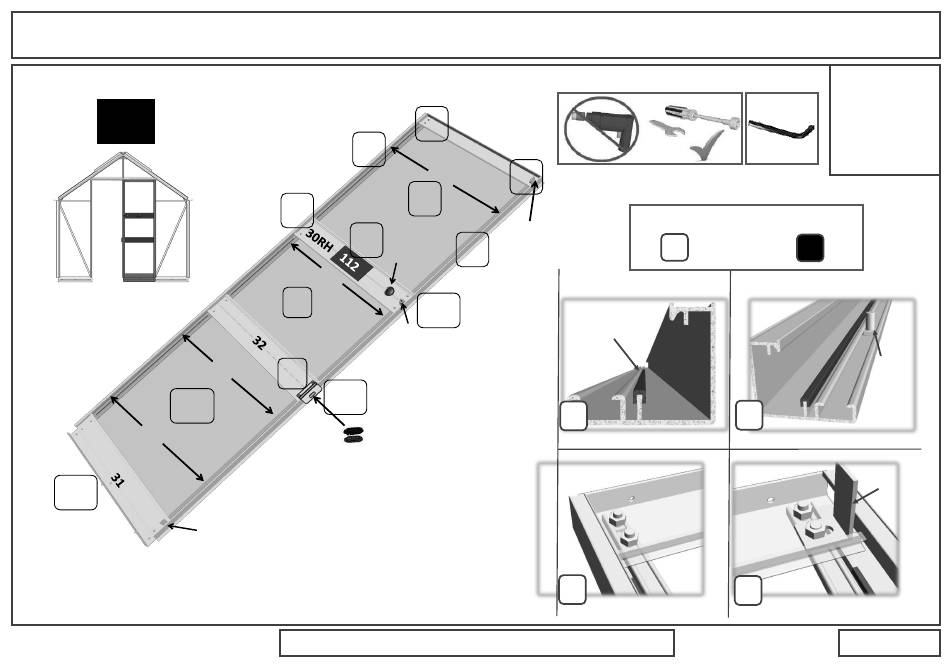 30RH
112
32
31