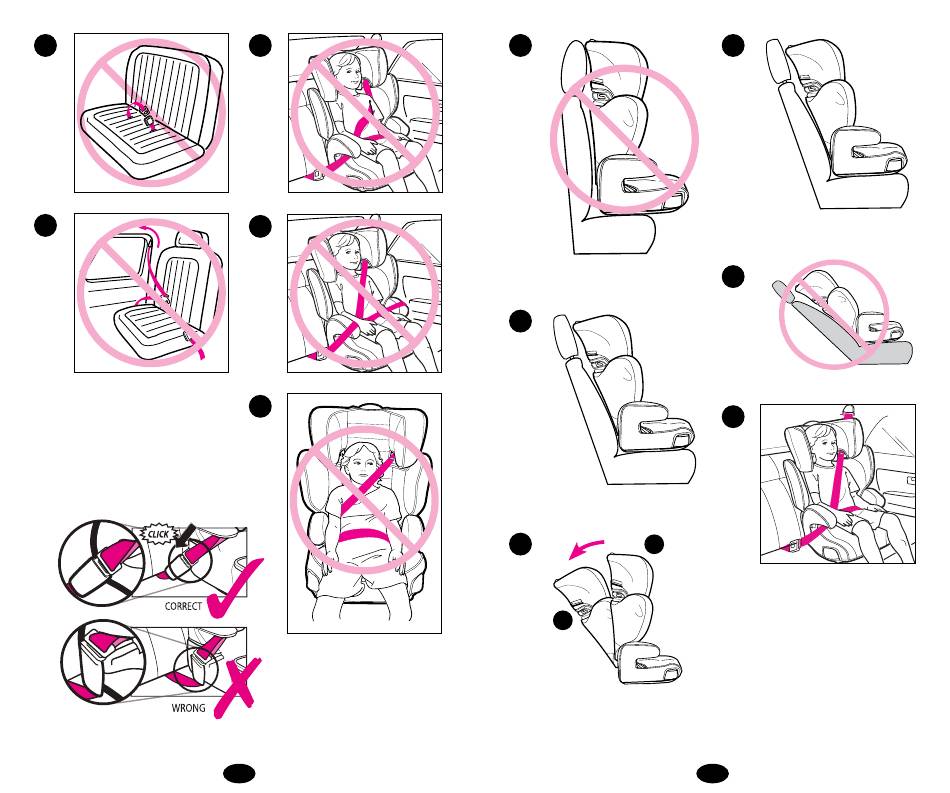 CLICK

CORRECT

WRONG