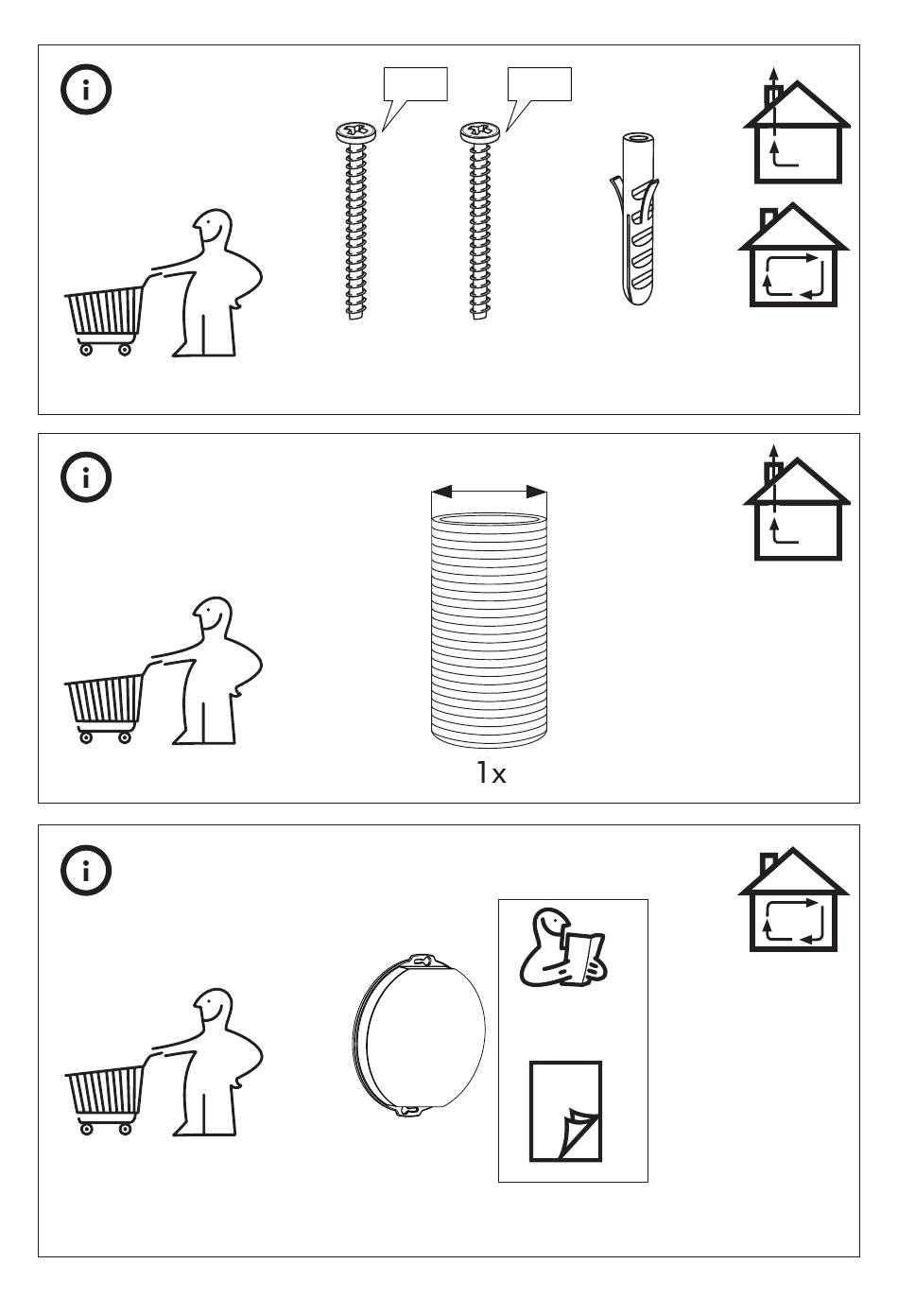 1x