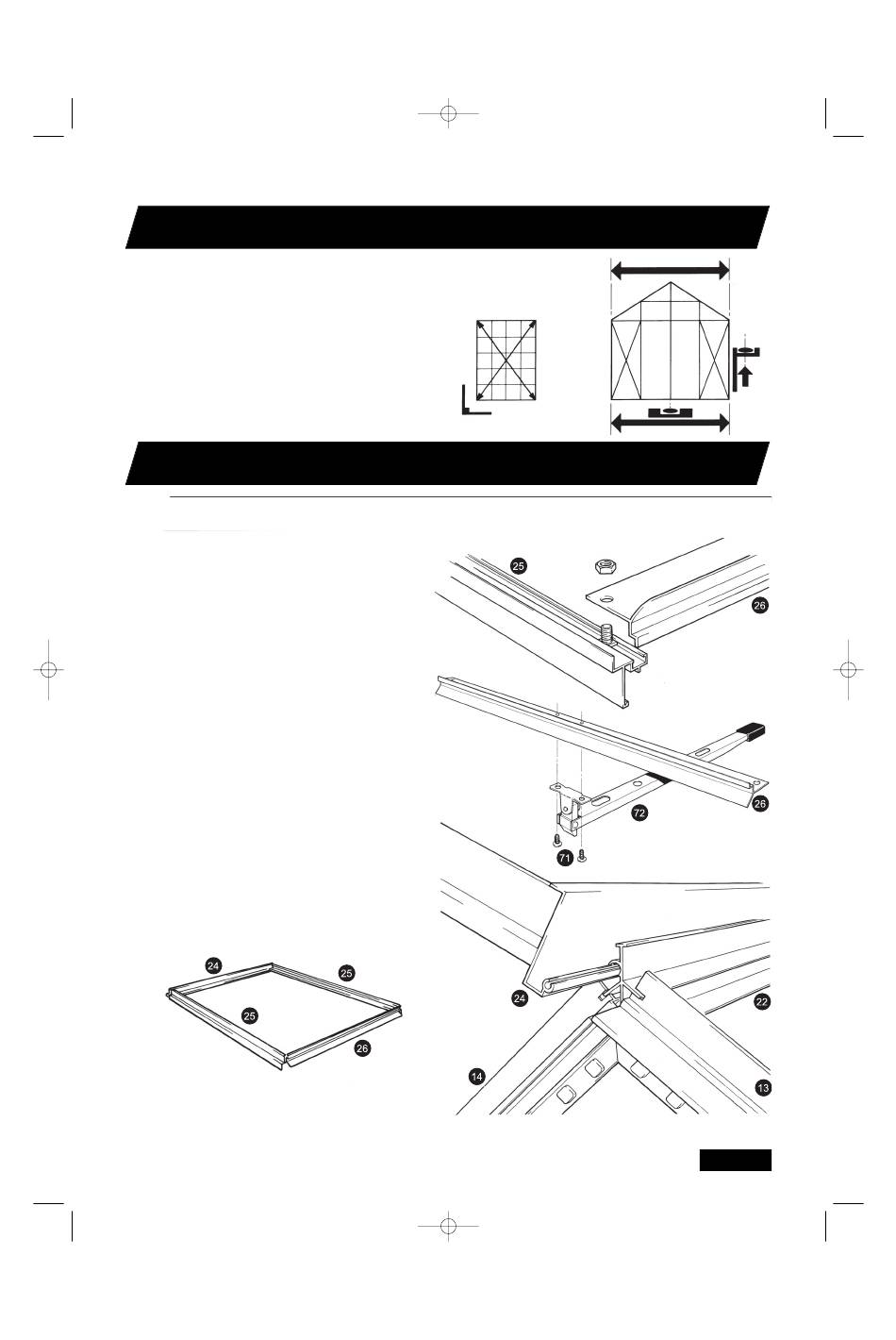 25

26

26

72

71

24

25

25

26

24

22

14

13