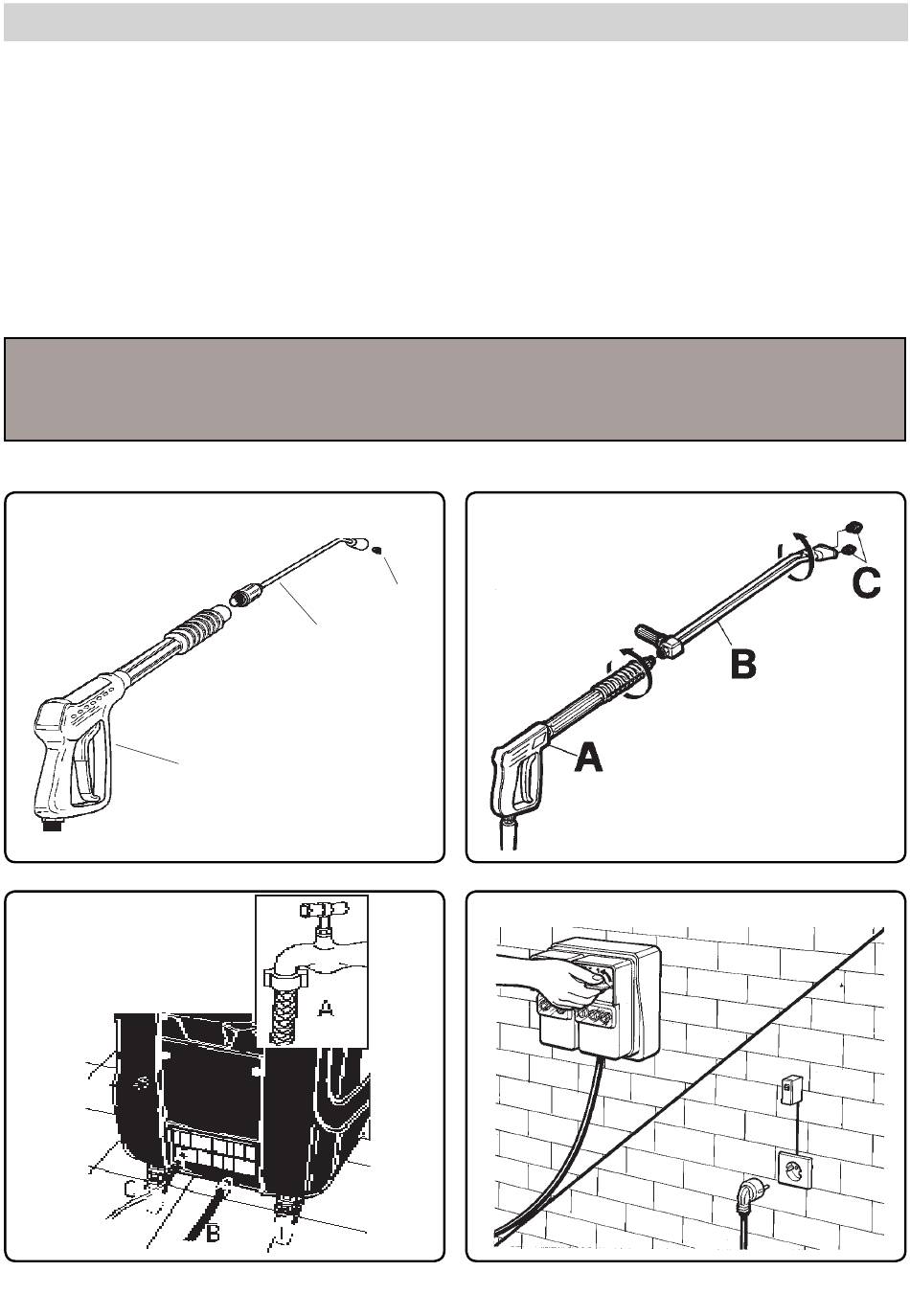 C

B

A

A

C

B