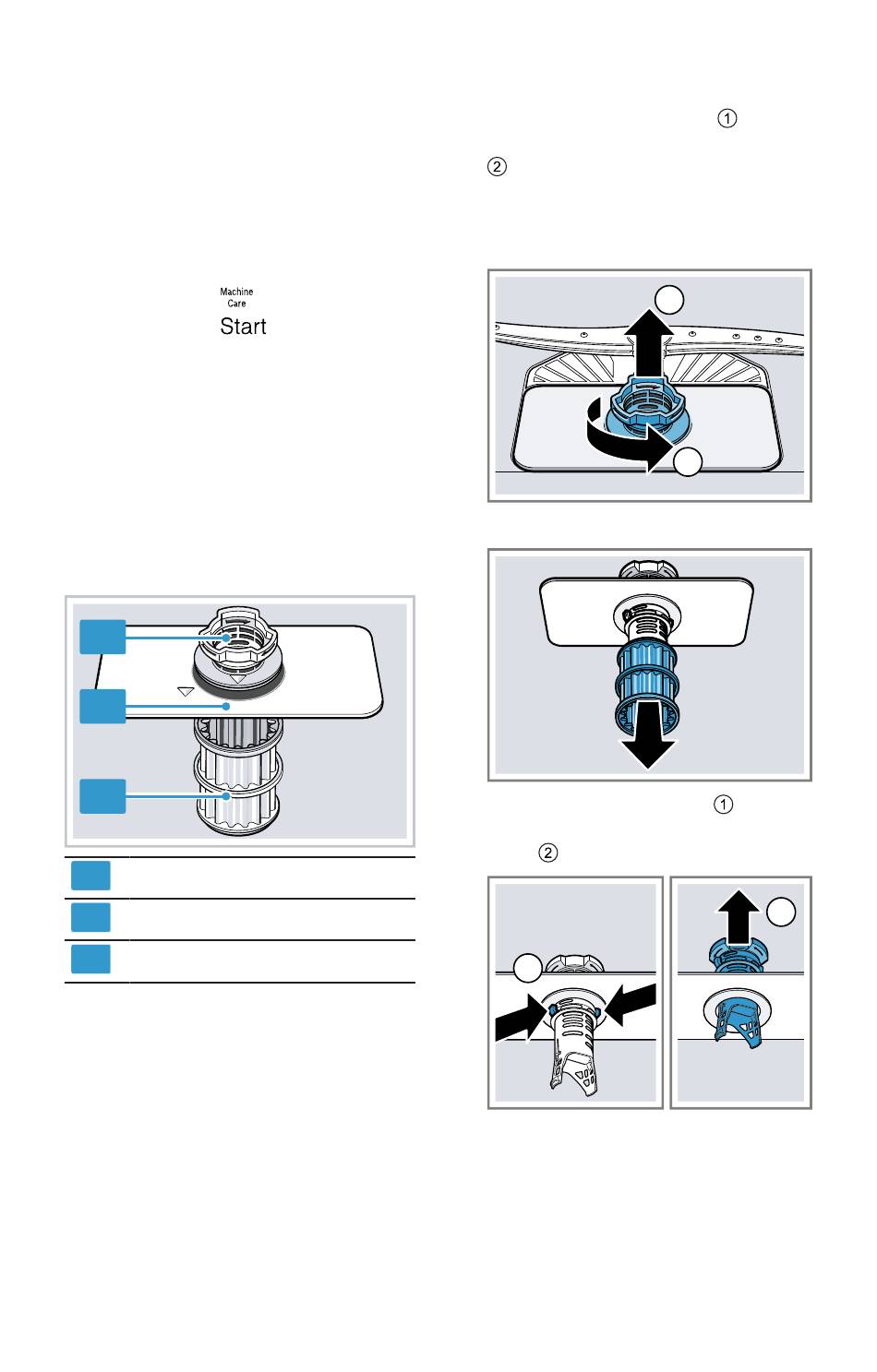 ①

②

Machine Care

Start

①

②