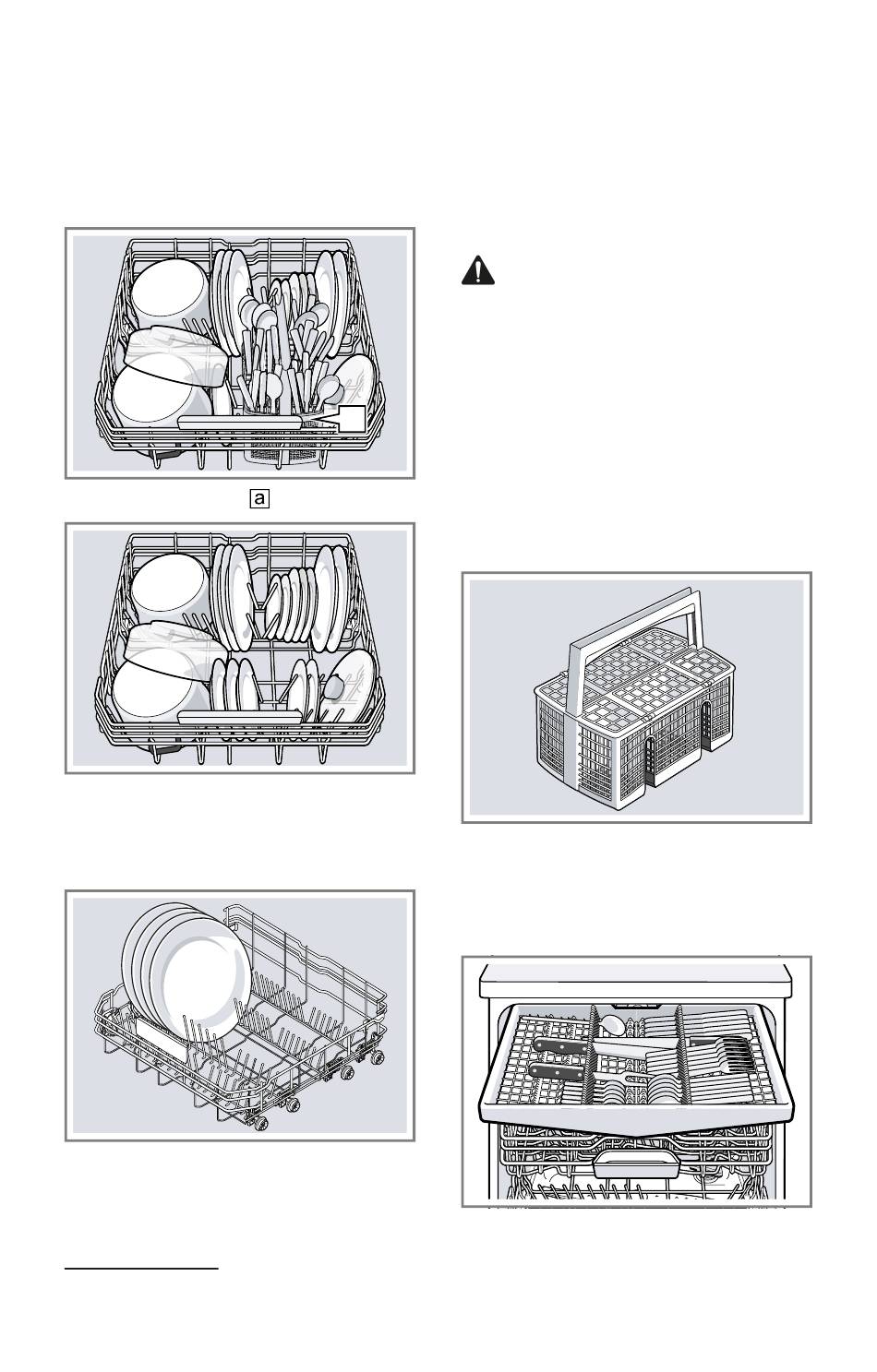 a