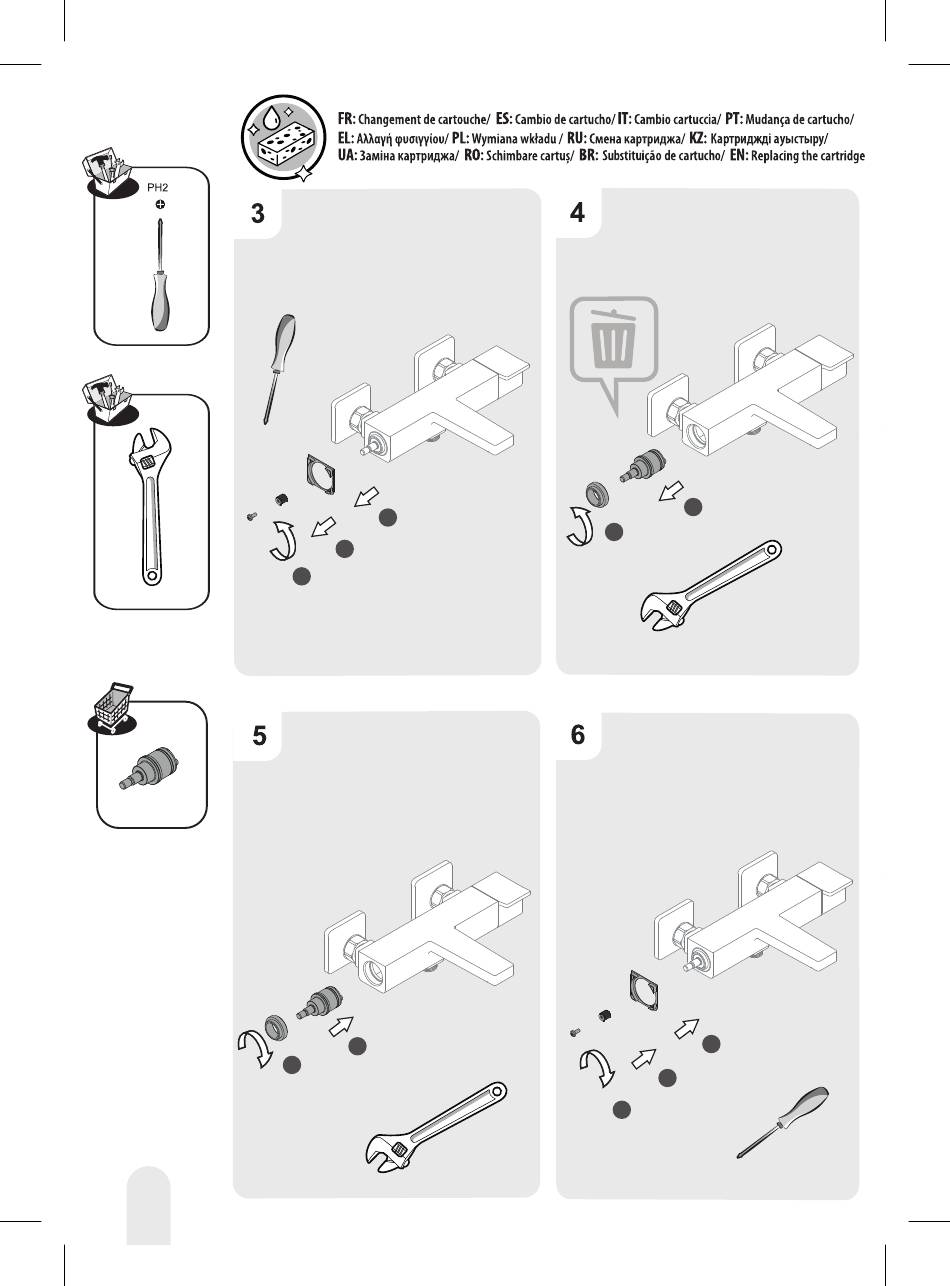 FR: Changement de cartouche/ ES: Cambio de cartucho/ IT: Cambio cartuccia/ PT: Mudança de cartucho/ EL: Αλλαγή φυσιγγίου/ PL: Wymiana wkładu / RU: Смена картриджа/ KZ: Картриджді ауыстыру/ UA: Заміна картриджа/ RO: Schimbare cartuș/ BR: Substituição de cartucho/ EN: Replacing the cartridge

PH2

3

4

5

6