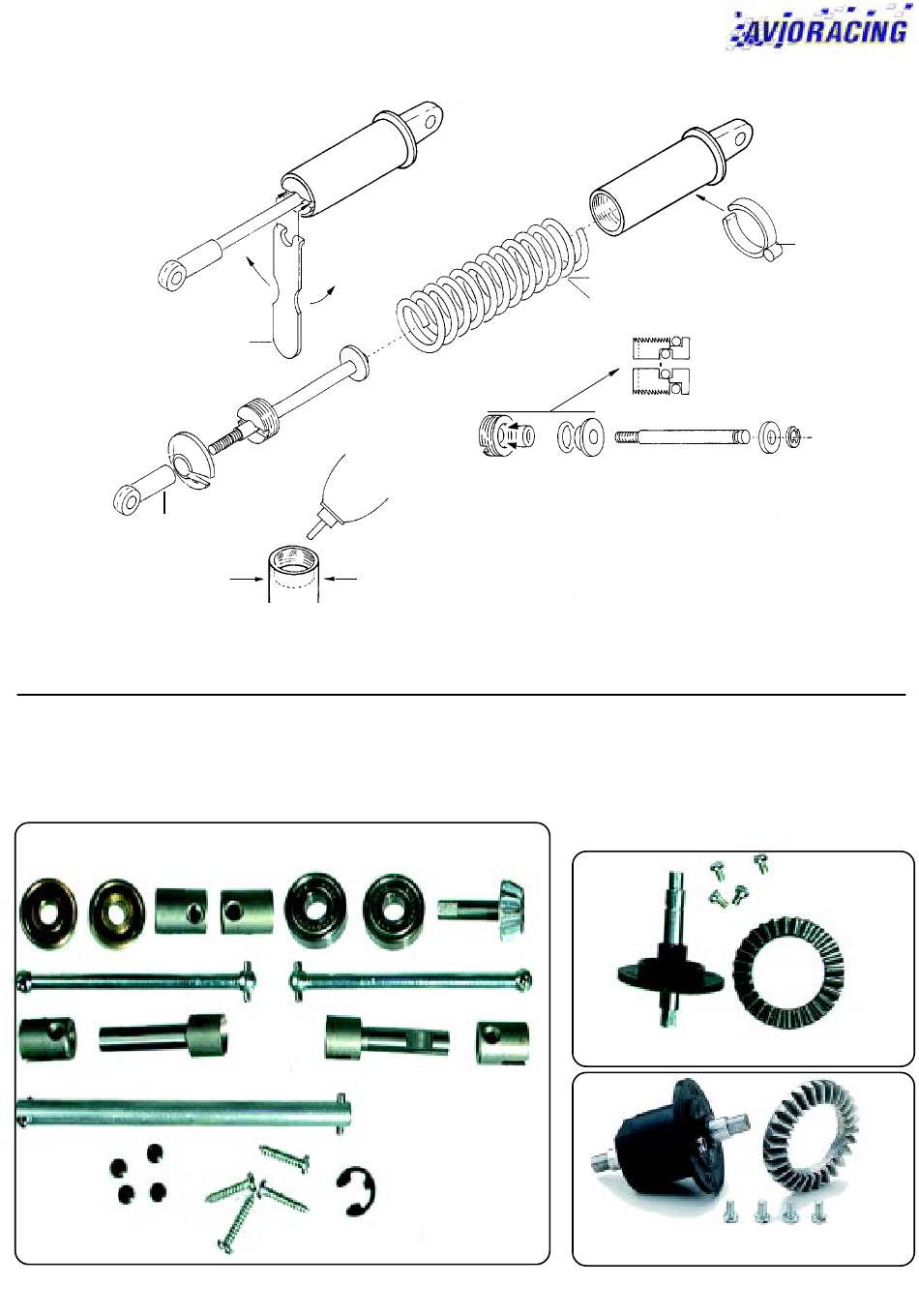 AVIORACING